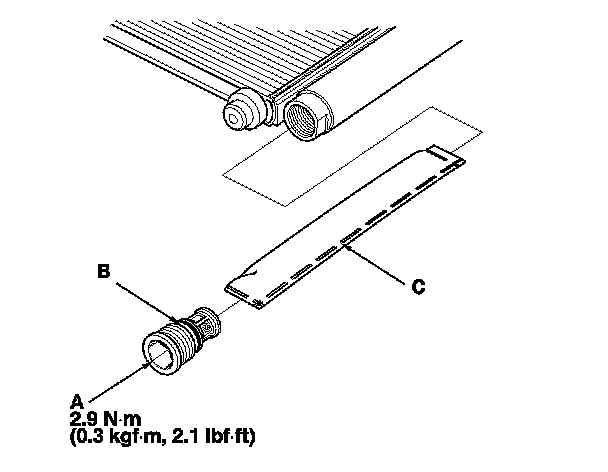 B

C

A
2.9 N·m
(0.3 kgf·m, 2.1 lbf·ft)