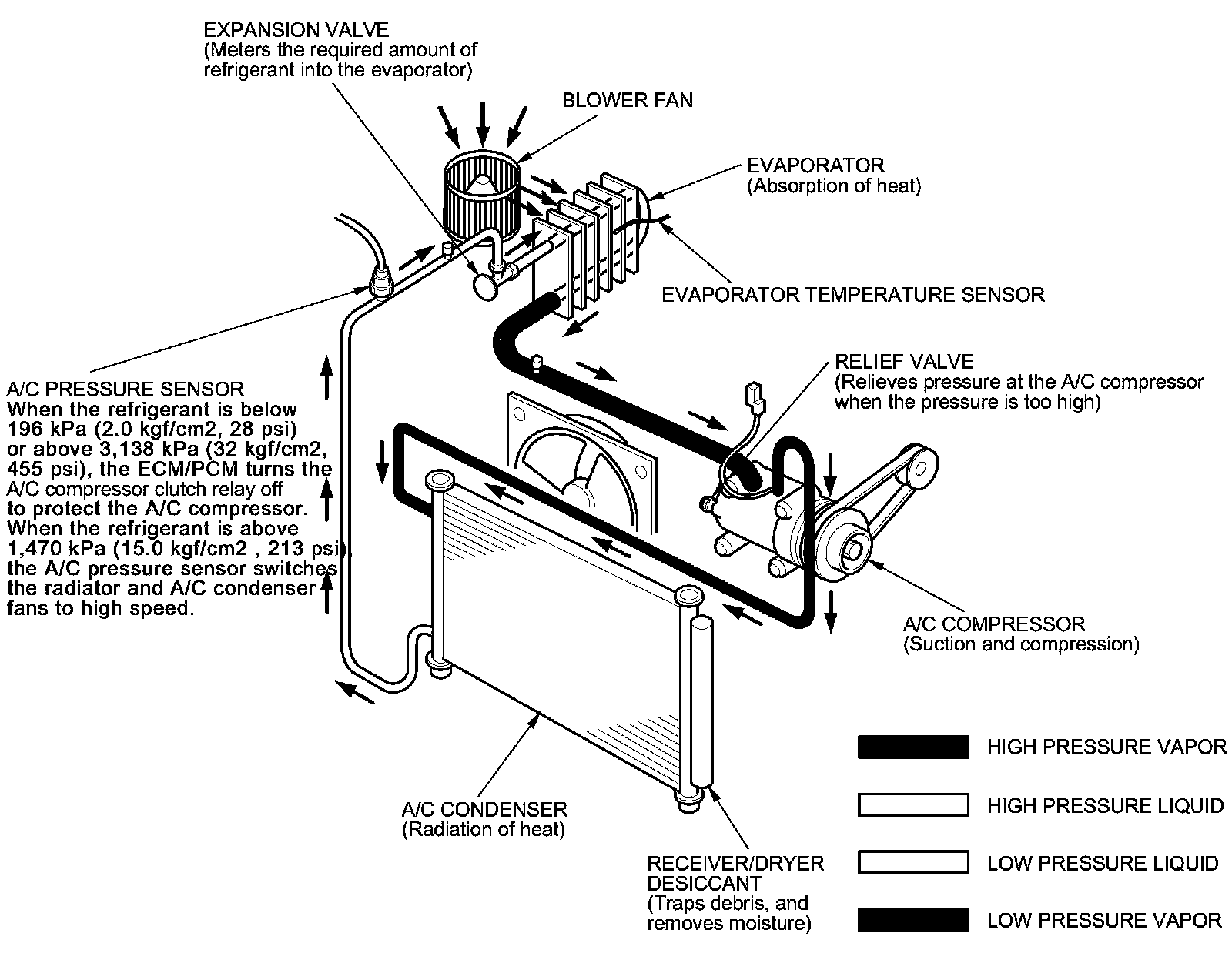 EXPANSION VALVE
(Meters the required amount of refrigerant into the evaporator)

BLOWER FAN

EVAPORATOR
(Absorption of heat)

EVAPORATOR TEMPERATURE SENSOR

A/C PRESSURE SENSOR
When the refrigerant is below 196 kPa (2.0 kgf/cm2, 28 psi) or above 3,138 kPa (32 kgf/cm2, 455 psi), the ECM/PCM turns the A/C compressor clutch relay off to protect the A/C compressor. When the refrigerant is above 1,470 kPa (15.0 kgf/cm2 , 213 psi), the A/C pressure sensor switches the radiator and A/C condenser fans to high speed.

RELIEF VALVE
(Relieves pressure at the A/C compressor when the pressure is too high)

A/C COMPRESSOR
(Suction and compression)

A/C CONDENSER
(Radiation of heat)

RECEIVER/DRYER DESICCANT
(Traps debris, and removes moisture)

HIGH PRESSURE VAPOR

HIGH PRESSURE LIQUID

LOW PRESSURE LIQUID

LOW PRESSURE VAPOR