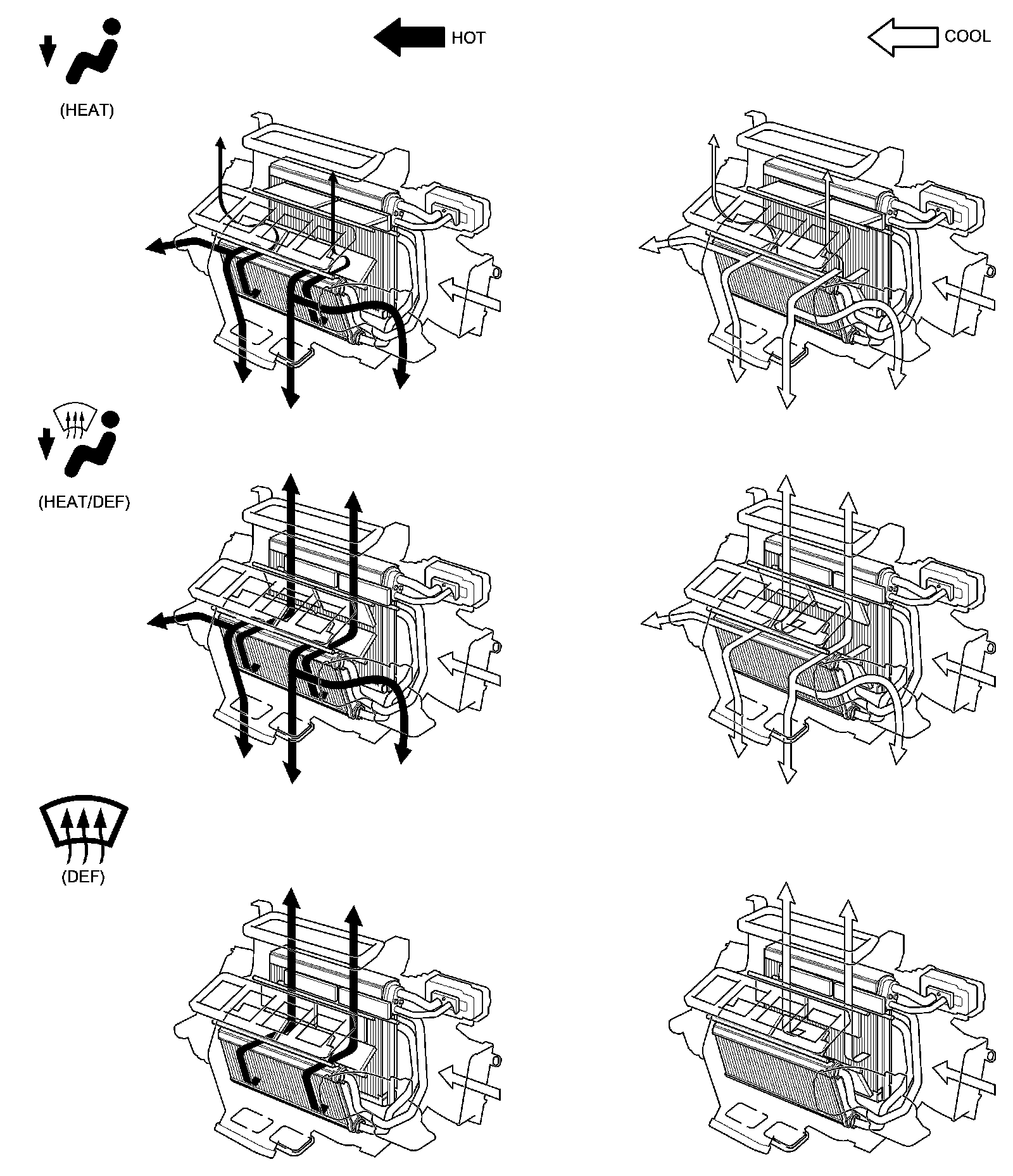 HOT

COOL

(HEAT)

(HEAT/DEF)

(DEF)