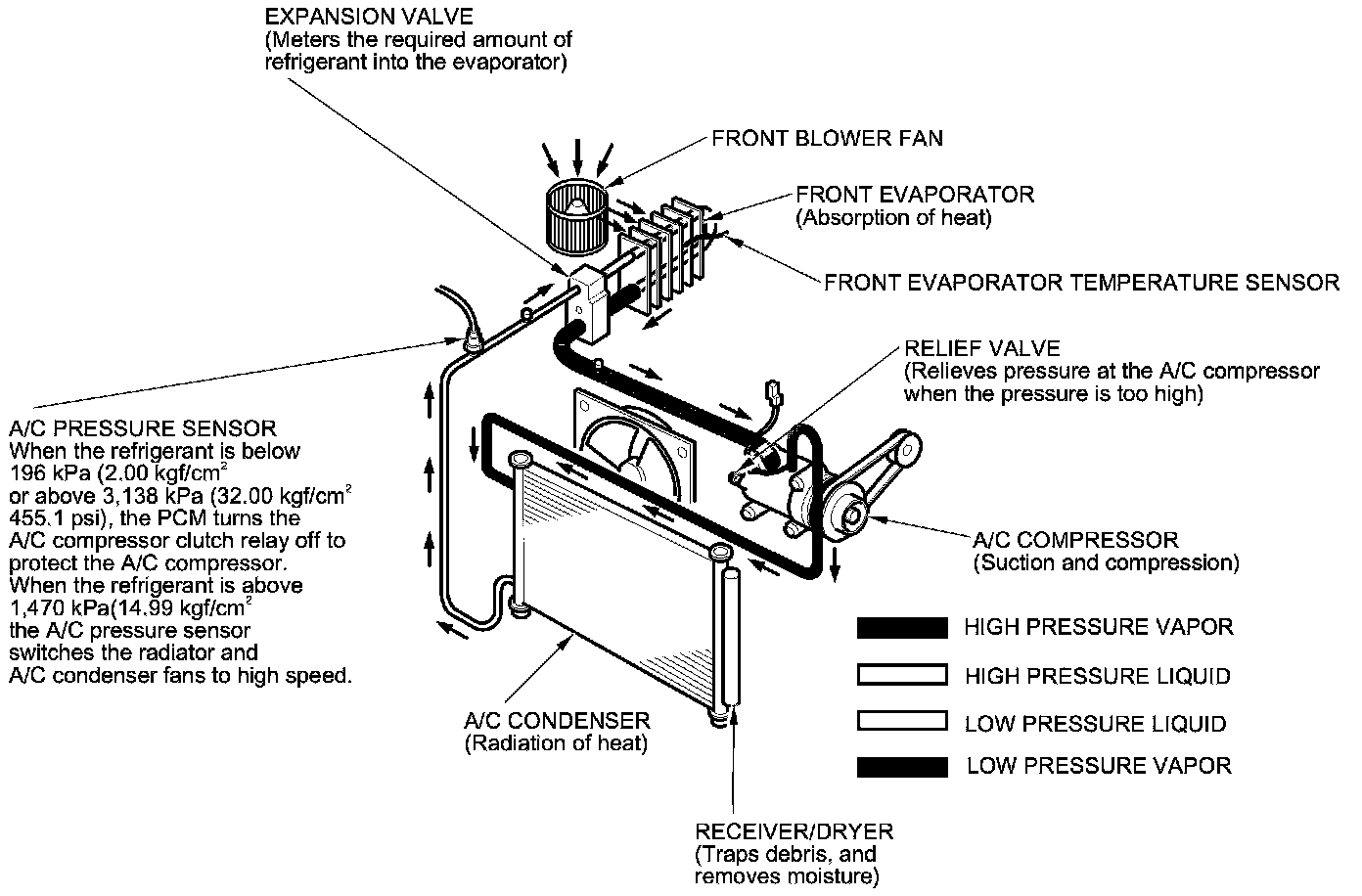 EXPANSION VALVE
(Meters the required amount of refrigerant into the evaporator)

FRONT BLOWER FAN

FRONT EVAPORATOR
(Absorption of heat)

FRONT EVAPORATOR TEMPERATURE SENSOR

RELIEF VALVE
(Relieves pressure at the A/C compressor when the pressure is too high)

A/C PRESSURE SENSOR
When the refrigerant is below 196 kPa (2.00 kgf/cm$^2$ or above 3,138 kPa (32.00 kgf/cm$^2$ 455.1 psi), the PCM turns the A/C compressor clutch relay off to protect the A/C compressor. When the refrigerant is above 1,470 kPa(14.99 kgf/cm$^2$ the A/C pressure sensor switches the radiator and A/C condenser fans to high speed.

A/C COMPRESSOR
(Suction and compression)

HIGH PRESSURE VAPOR
HIGH PRESSURE LIQUID
LOW PRESSURE LIQUID
LOW PRESSURE VAPOR

A/C CONDENSER
(Radiation of heat)

RECEIVER/DRYER
(Traps debris, and removes moisture)