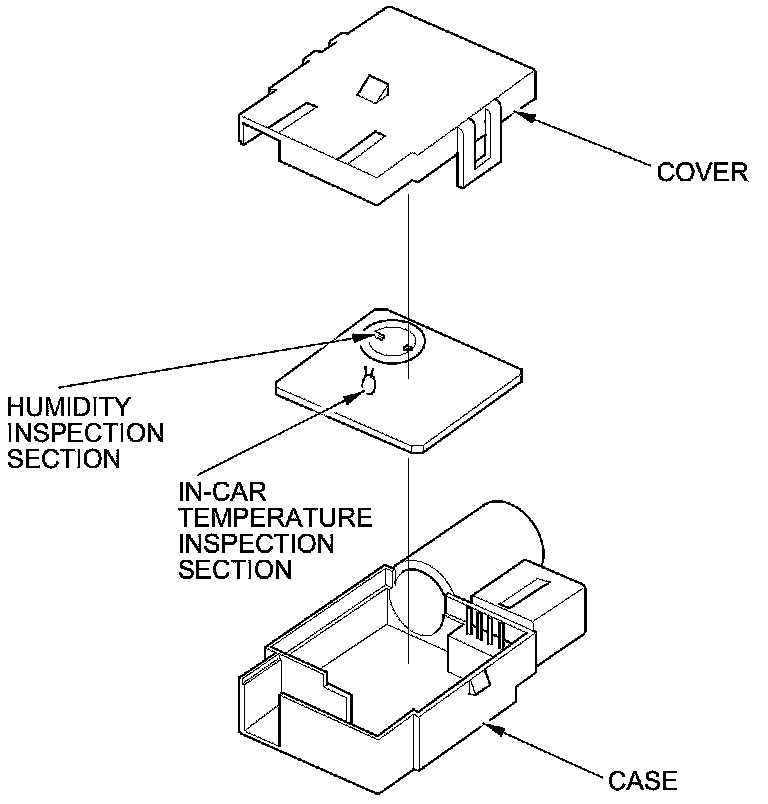 COVER

HUMIDITY INSPECTION SECTION

IN-CAR TEMPERATURE INSPECTION SECTION

CASE