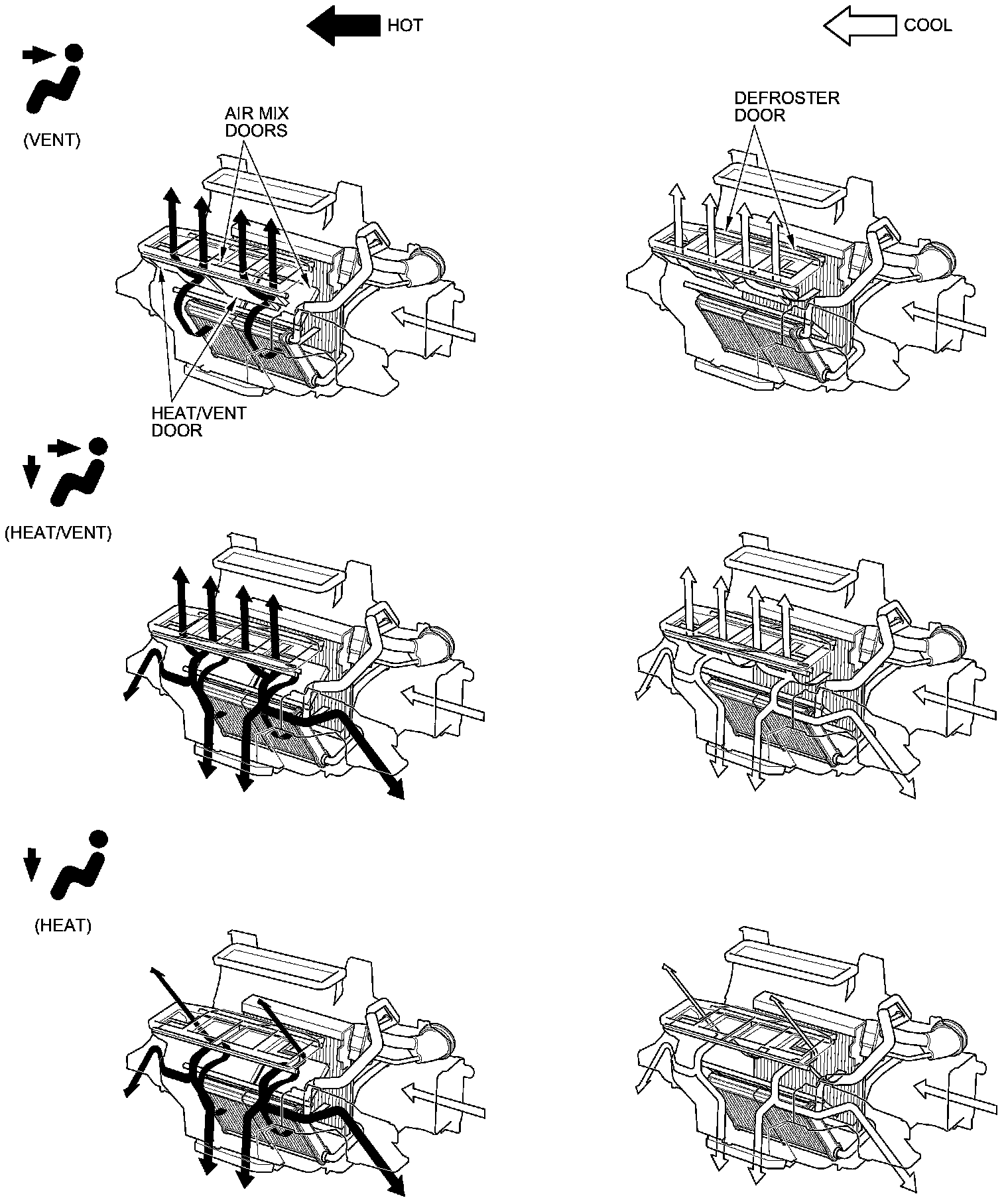 HOT

COOL

(VENT)

AIR MIX DOORS

DEFROSTER DOOR

HEAT/VENT DOOR

(HEAT/VENT)

(HEAT)