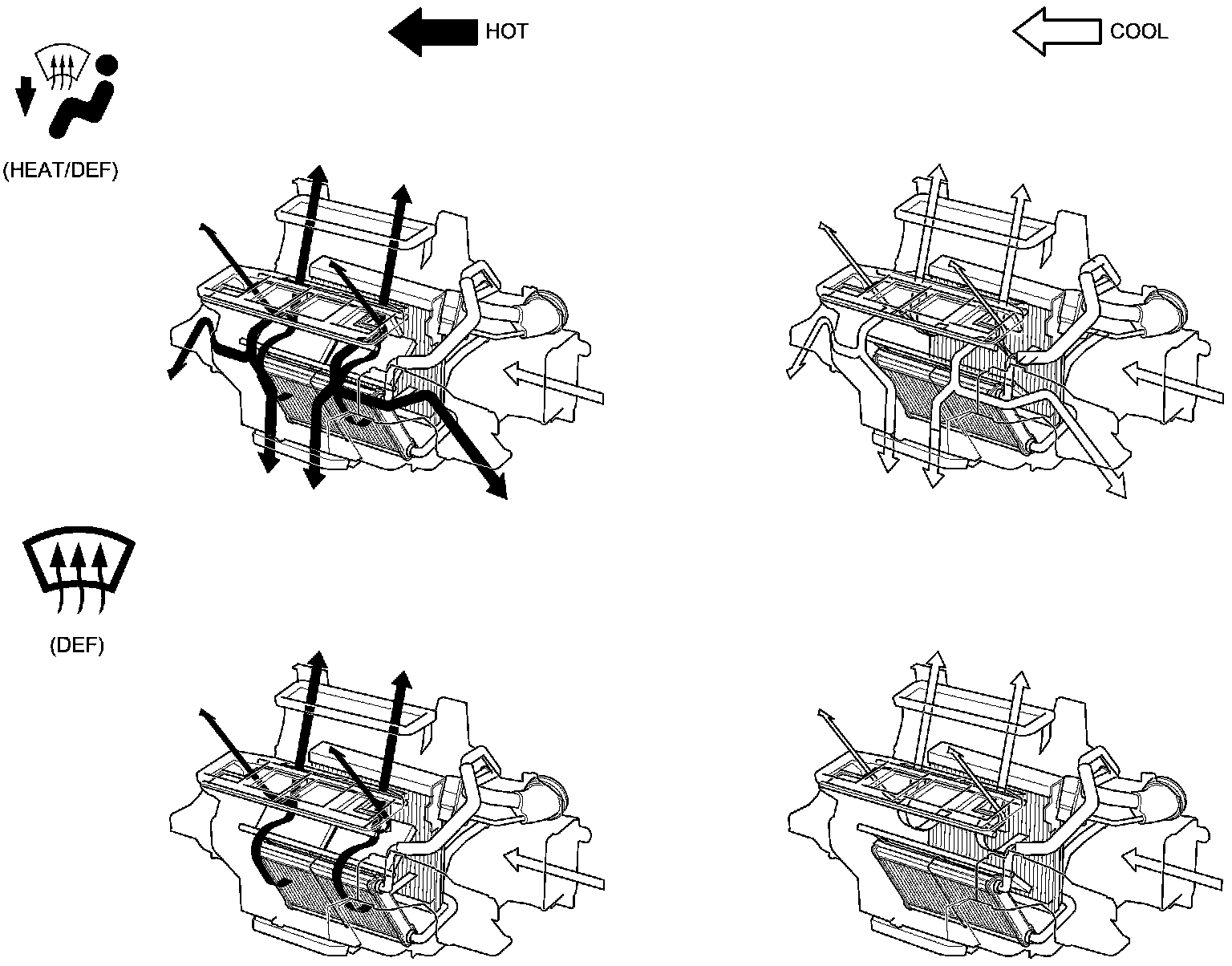 HOT

COOL

(HEAT/DEF)

(DEF)