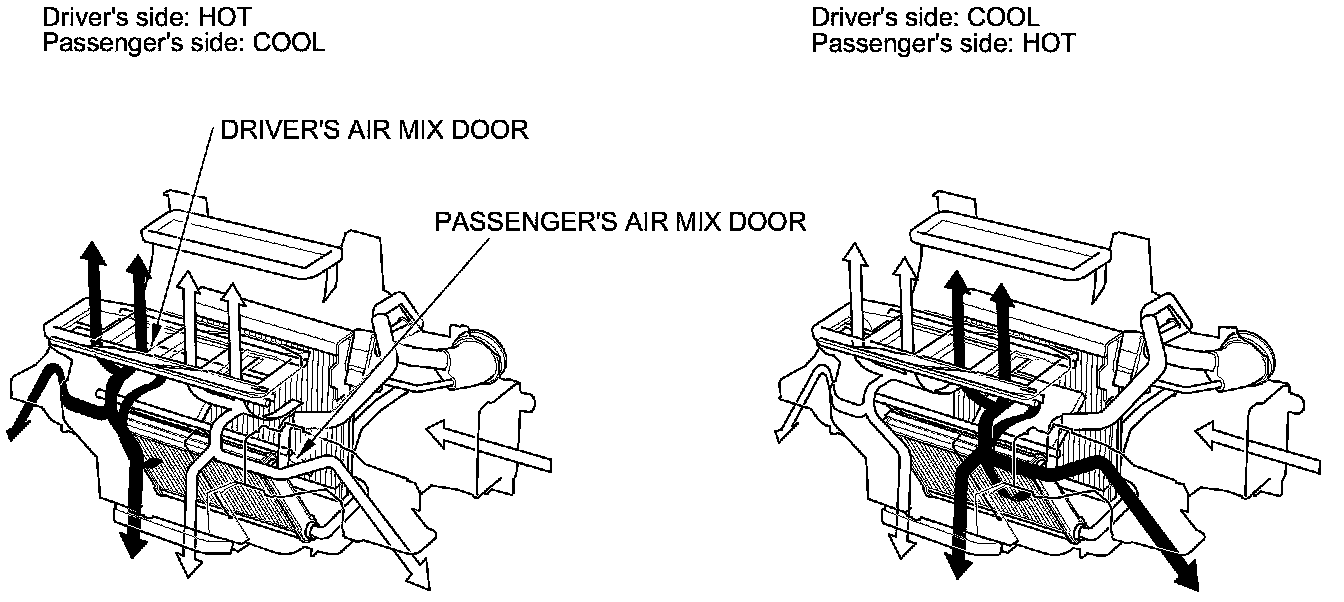 Driver's side: HOT
Passenger's side: COOL

DRIVER'S AIR MIX DOOR

PASSENGER'S AIR MIX DOOR

Driver's side: COOL
Passenger's side: HOT