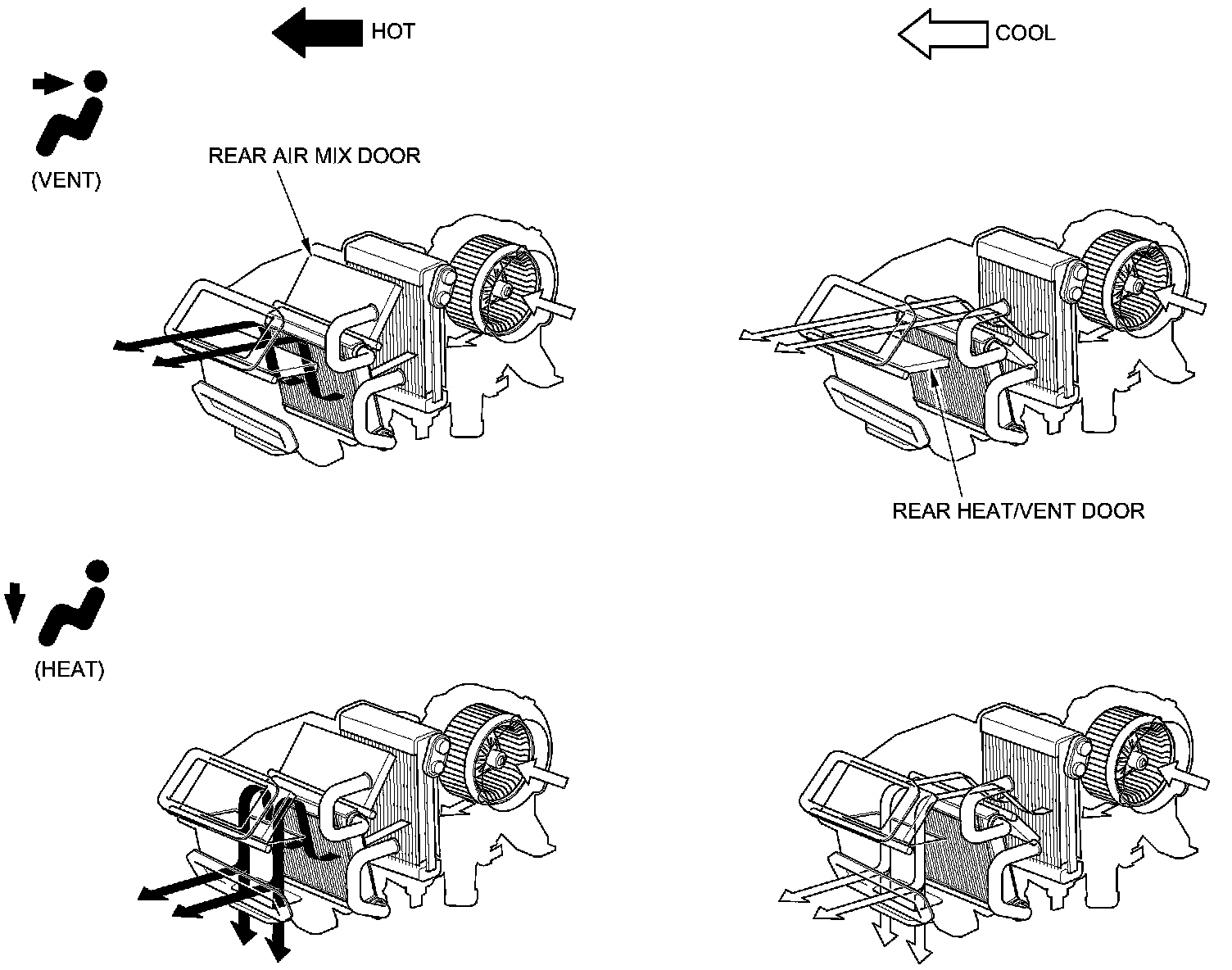 HOT

COOL

(VENT)

REAR AIR MIX DOOR

REAR HEAT/VENT DOOR

(HEAT)