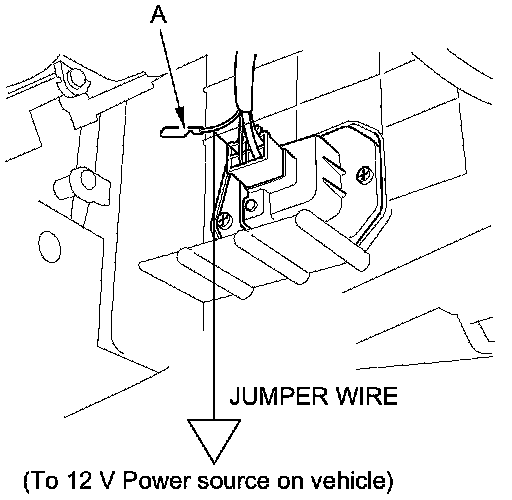 A

JUMPER WIRE

(To 12 V Power source on vehicle)