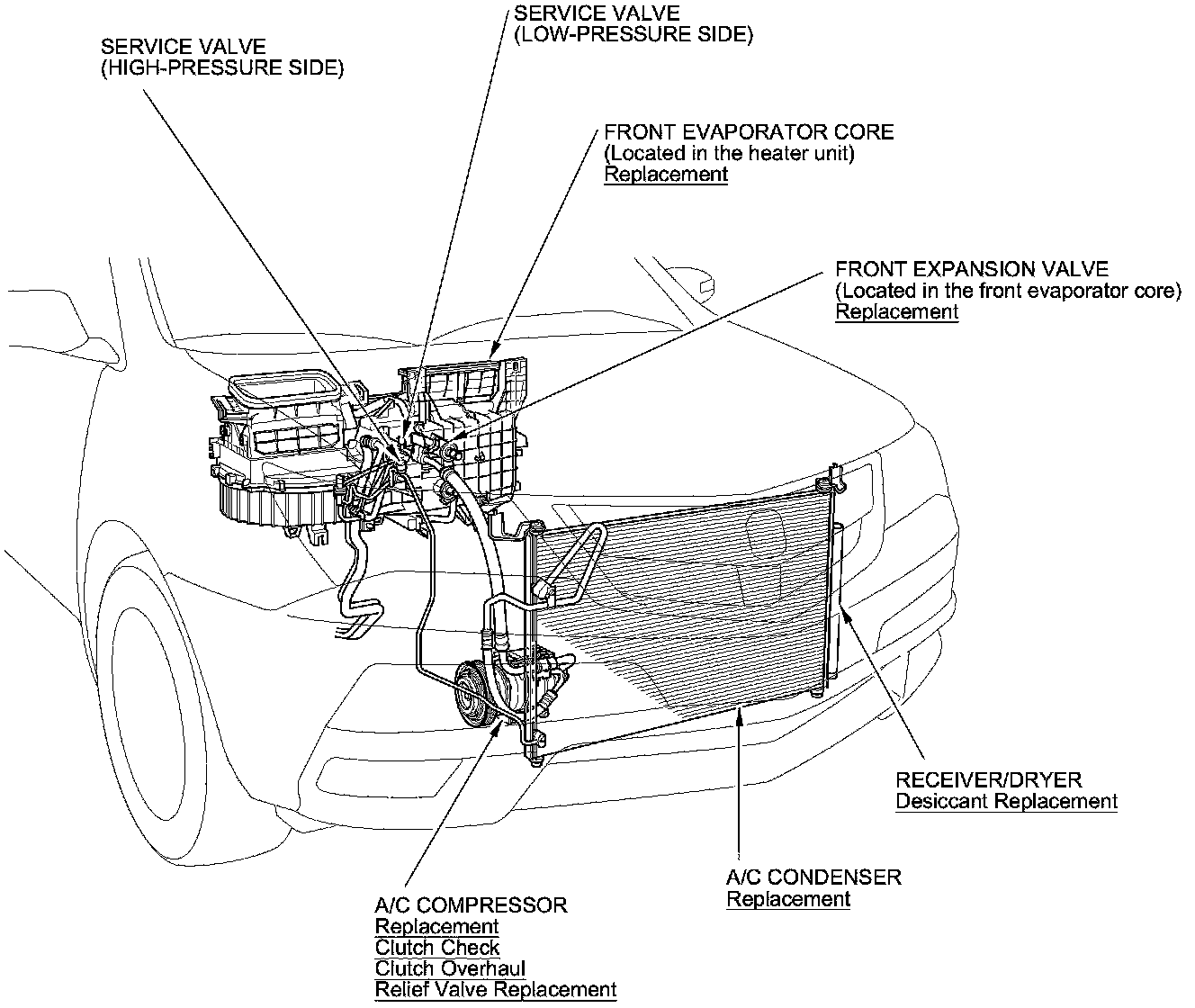 SERVICE VALVE
(LOW-PRESSURE SIDE)

SERVICE VALVE
(HIGH-PRESSURE SIDE)

FRONT EVAPORATOR CORE
(Located in the heater unit)
Replacement

FRONT EXPANSION VALVE
(Located in the front evaporator core)
Replacement

RECEIVER/DRYER
Desiccant Replacement

A/C CONDENSER
Replacement

A/C COMPRESSOR
Replacement
Clutch Check
Clutch Overhaul
Relief Valve Replacement