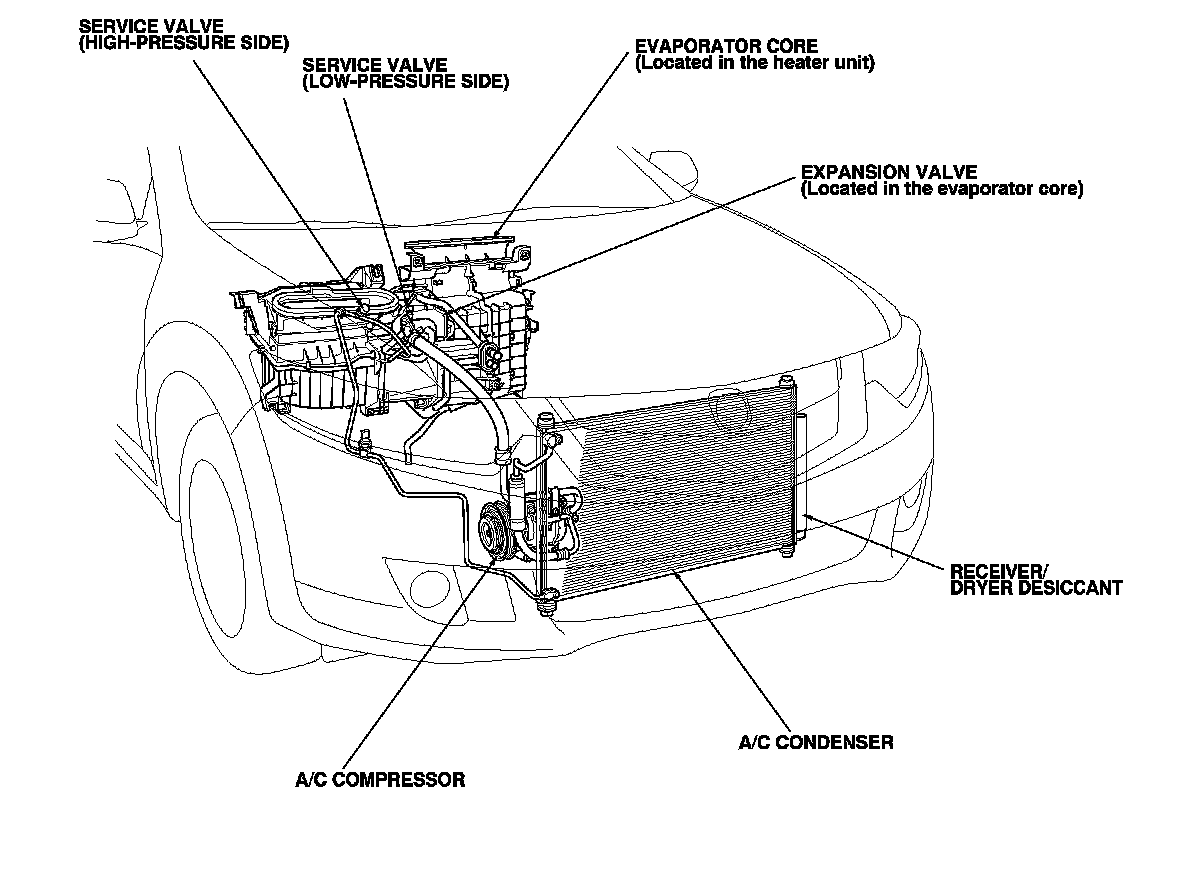 SERVICE VALVE
(HIGH-PRESSURE SIDE)

SERVICE VALVE
(LOW-PRESSURE SIDE)

EVAPORATOR CORE
(Located in the heater unit)

EXPANSION VALVE
(Located in the evaporator core)

RECEIVER/
DRYER DESICCANT

A/C CONDENSER

A/C COMPRESSOR