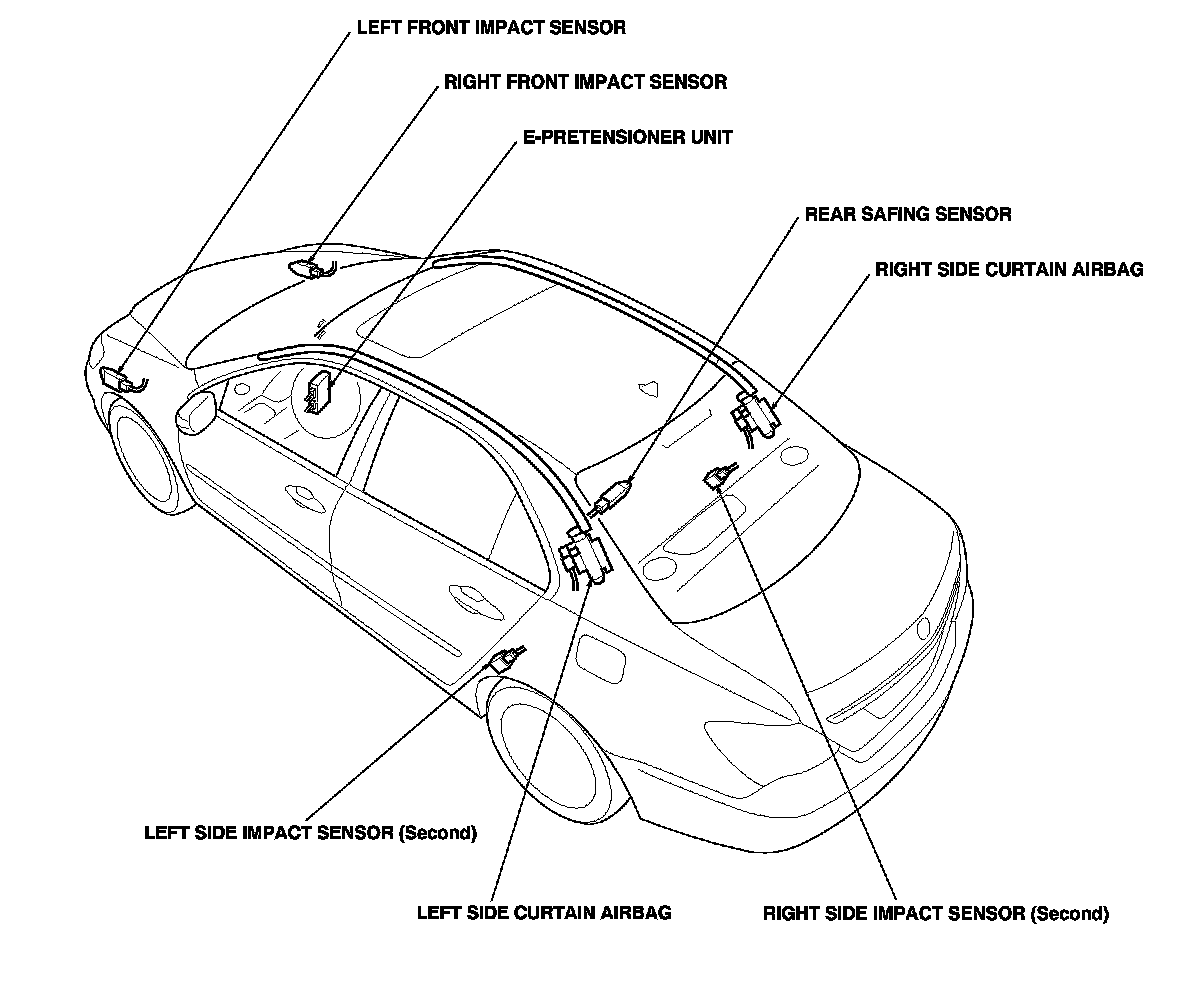 LEFT FRONT IMPACT SENSOR

RIGHT FRONT IMPACT SENSOR

E-PRETENSIONER UNIT

REAR SAFING SENSOR

RIGHT SIDE CURTAIN AIRBAG

LEFT SIDE IMPACT SENSOR (Second)

LEFT SIDE CURTAIN AIRBAG

RIGHT SIDE IMPACT SENSOR (Second)