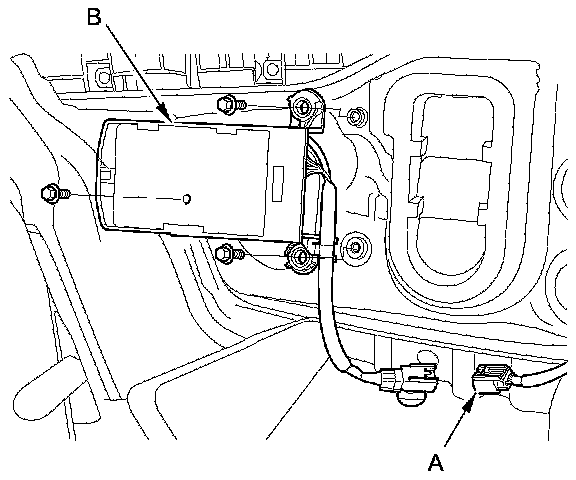 B

A