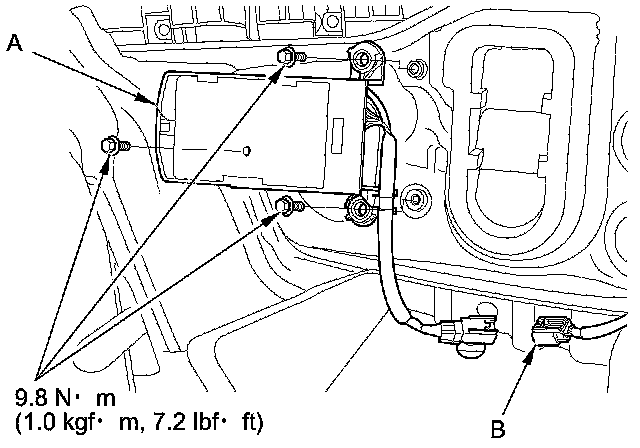 A

9.8 N· m
(1.0 kgf· m, 7.2 lbf· ft)

B