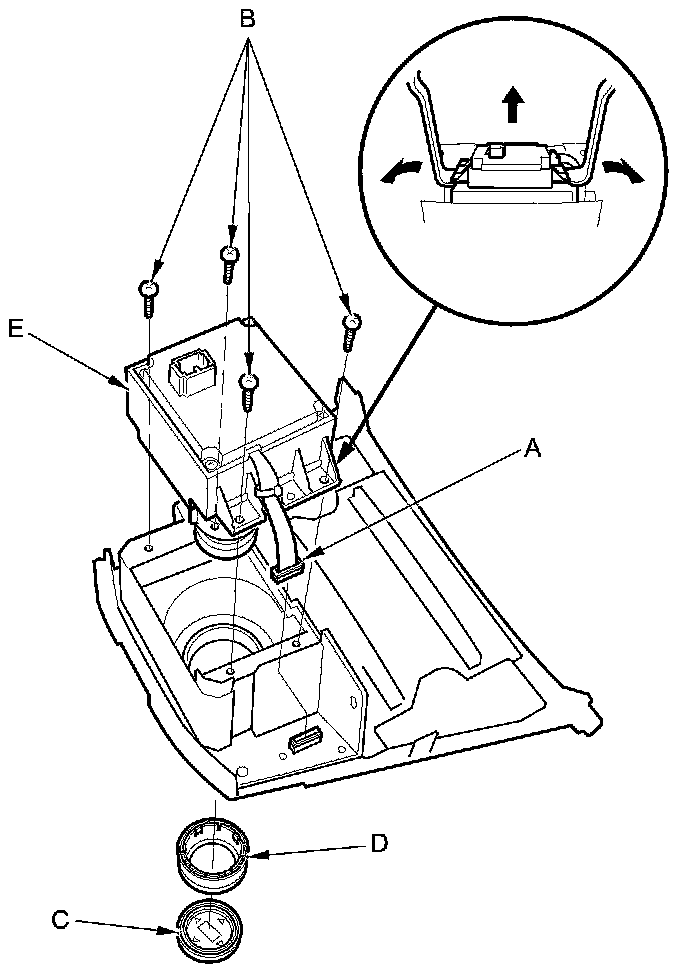 B
E
A
D
C