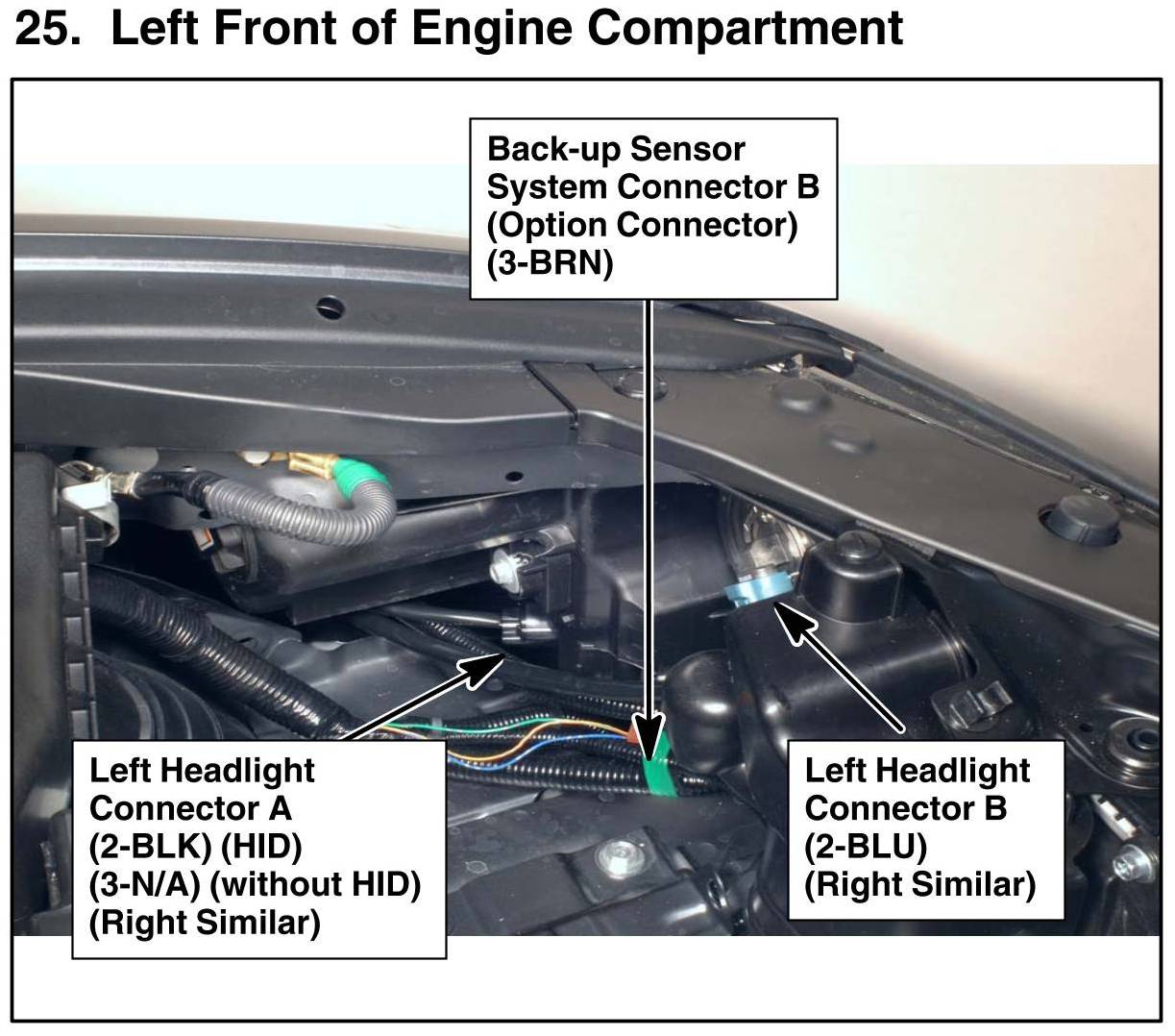 25. Left Front of Engine Compartment

Back-up Sensor System Connector B (Option Connector) (3-BRN)

Left Headlight Connector A (2-BLK) (HID) (3-N/A) (without HID) (Right Similar)

Left Headlight Connector B (2-BLU) (Right Similar)