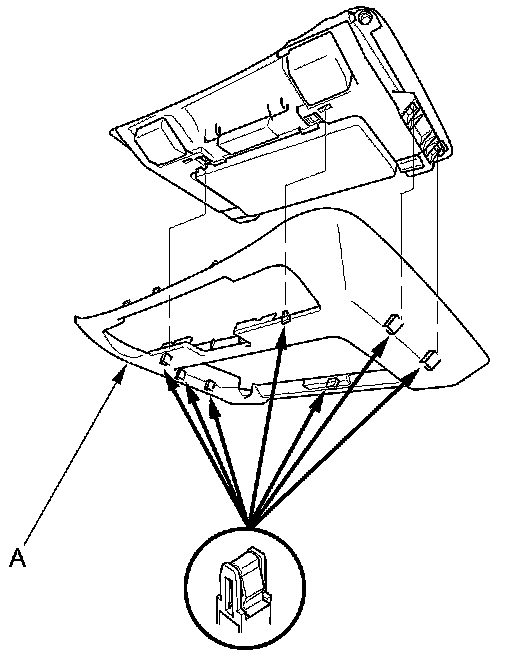 A