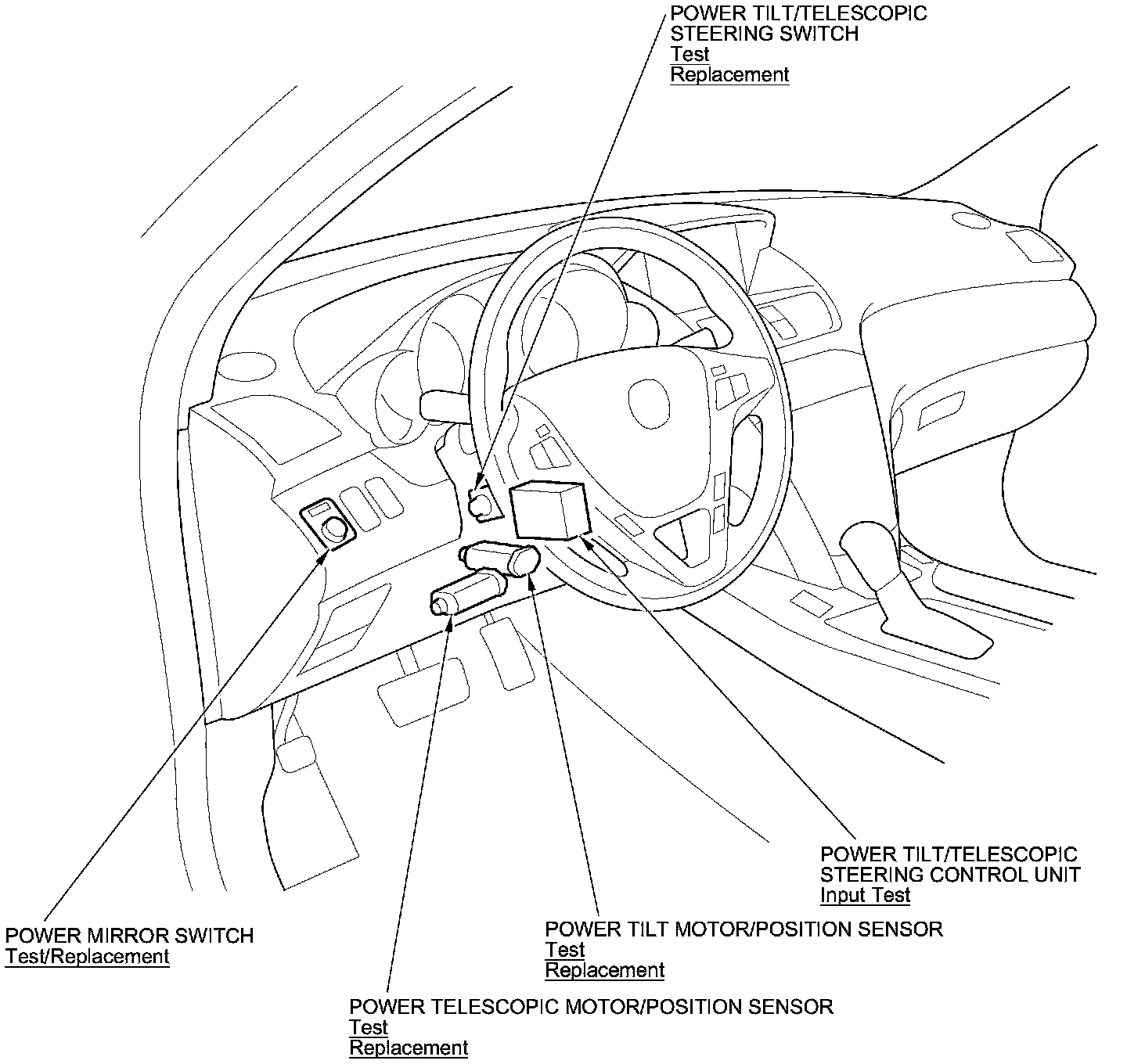 POWER TILT/TELESCOPIC STEERING SWITCH
Test
Replacement

POWER TILT/TELESCOPIC STEERING CONTROL UNIT
Input Test

POWER MIRROR SWITCH
Test/Replacement

POWER TILT MOTOR/POSITION SENSOR
Test
Replacement

POWER TELESCOPIC MOTOR/POSITION SENSOR
Test
Replacement