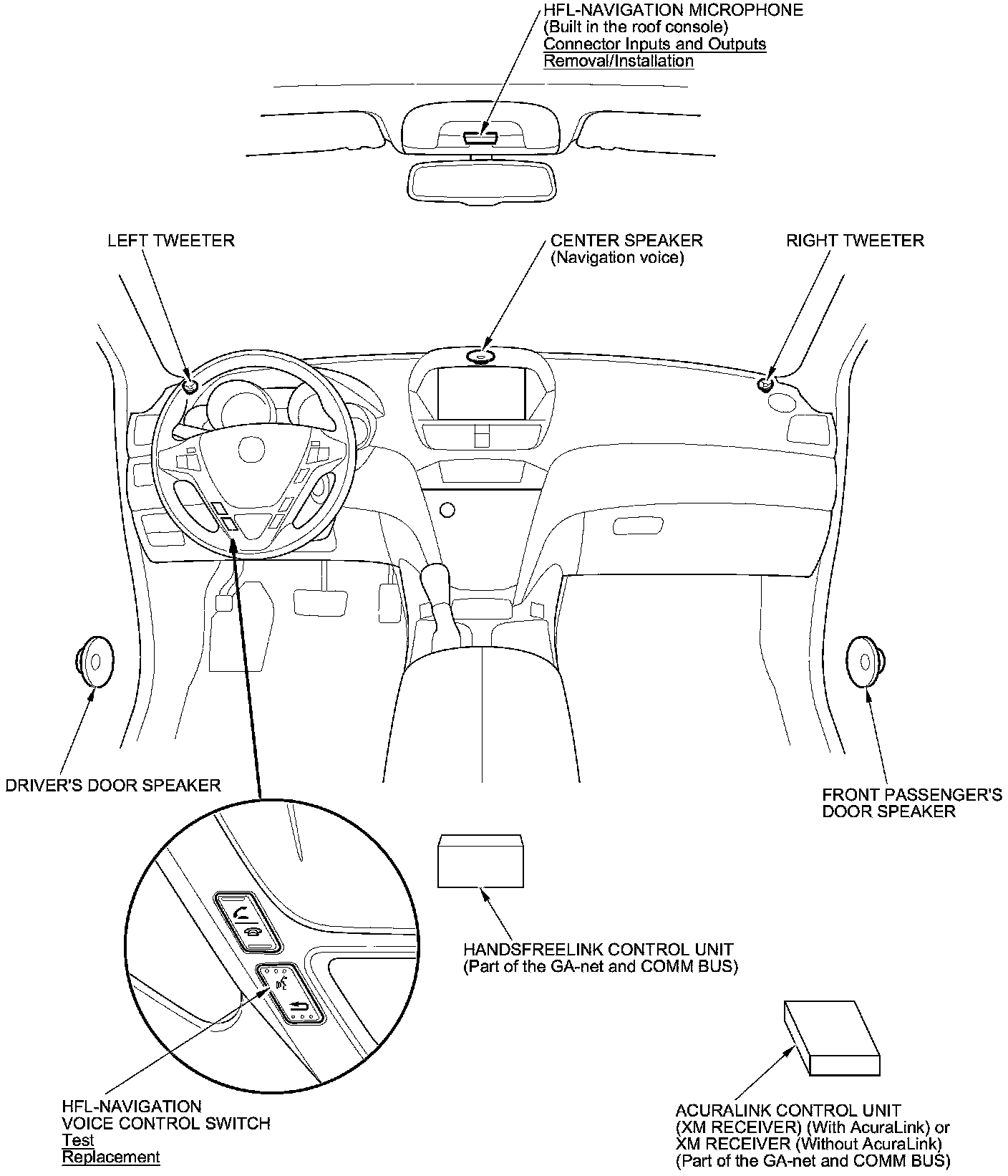 HFL-NAVIGATION MICROPHONE
(Built in the roof console)
Connector Inputs and Outputs
Removal/Installation

LEFT TWEETER

CENTER SPEAKER
(Navigation voice)

RIGHT TWEETER

DRIVER'S DOOR SPEAKER

FRONT PASSENGER'S DOOR SPEAKER

HANDSFREELINK CONTROL UNIT
(Part of the GA-net and COMM BUS)

HFL-NAVIGATION
VOICE CONTROL SWITCH
Test
Replacement

ACURALINK CONTROL UNIT
(XM RECEIVER) (With AcuraLink) or
XM RECEIVER (Without AcuraLink)
(Part of the GA-net and COMM BUS)