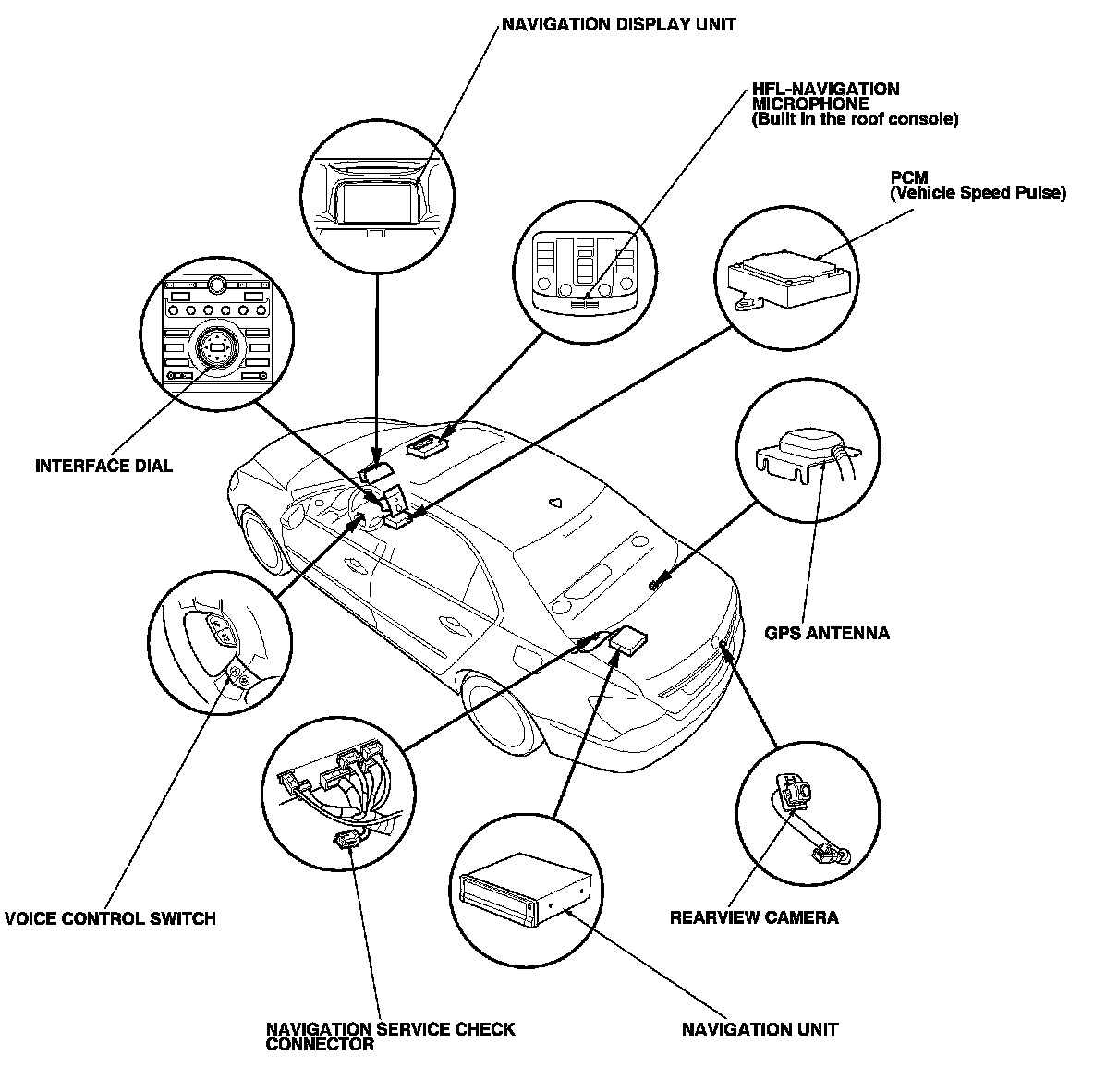 NAVIGATION DISPLAY UNIT

HFL-NAVIGATION MICROPHONE
(Built in the roof console)

PCM
(Vehicle Speed Pulse)

INTERFACE DIAL

GPS ANTENNA

VOICE CONTROL SWITCH

REARVIEW CAMERA

NAVIGATION SERVICE CHECK CONNECTOR

NAVIGATION UNIT