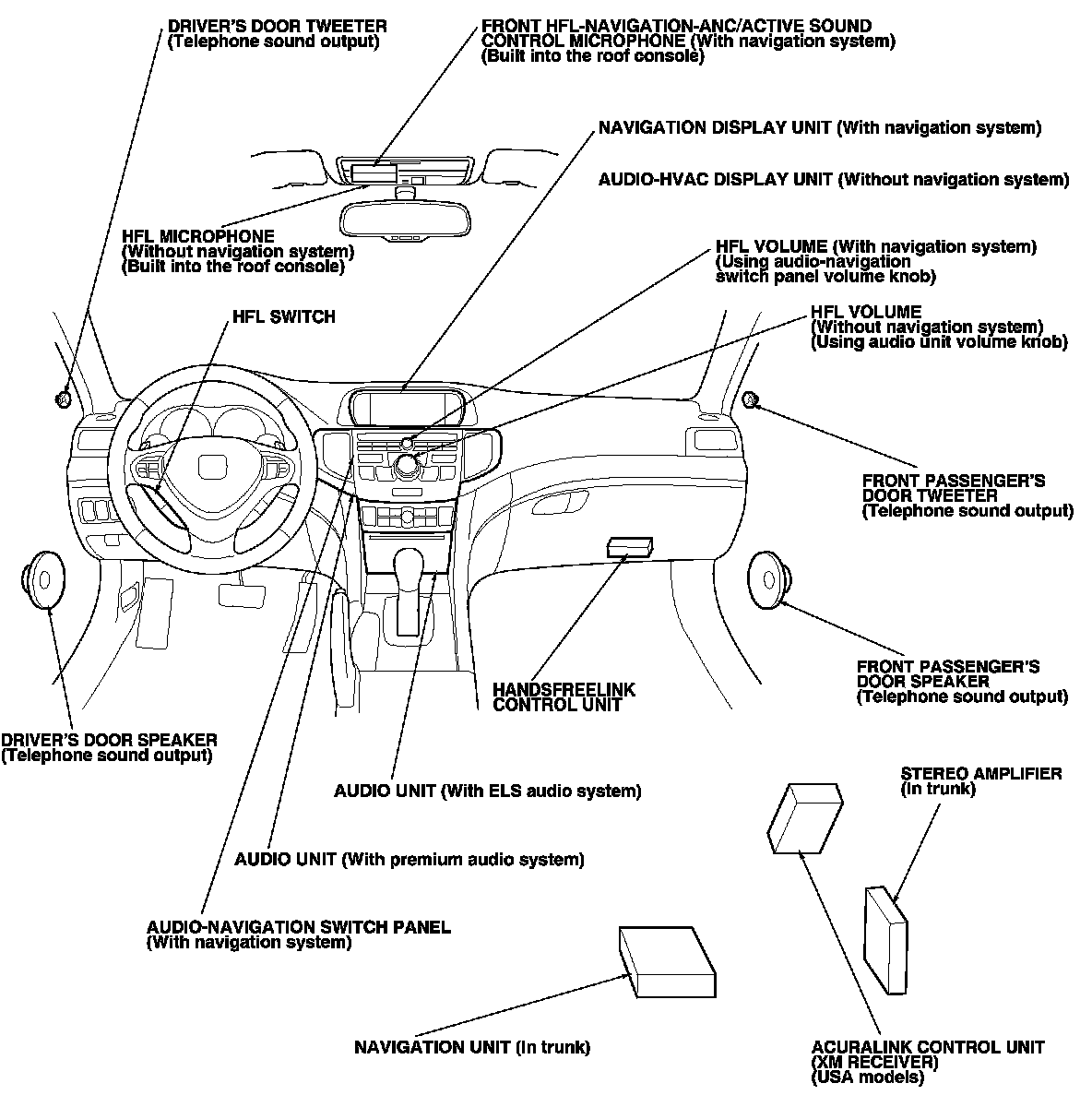 DRIVER'S DOOR TWEETER
(Telephone sound output)

FRONT HFL-NAVIGATION-ANC/ACTIVE SOUND CONTROL MICROPHONE (With navigation system)
(Built into the roof console)

NAVIGATION DISPLAY UNIT (With navigation system)

AUDIO-HVAC DISPLAY UNIT (Without navigation system)

HFL MICROPHONE
(Without navigation system)
(Built into the roof console)

HFL VOLUME (With navigation system)
(Using audio-navigation switch panel volume knob)

HFL SWITCH

HFL VOLUME
(Without navigation system)
(Using audio unit volume knob)

FRONT PASSENGER'S DOOR TWEETER
(Telephone sound output)

FRONT PASSENGER'S DOOR SPEAKER
(Telephone sound output)

HANDSFREELINK CONTROL UNIT

DRIVER'S DOOR SPEAKER
(Telephone sound output)

AUDIO UNIT (With ELS audio system)

STEREO AMPLIFIER
(In trunk)

AUDIO UNIT (With premium audio system)

AUDIO-NAVIGATION SWITCH PANEL
(With navigation system)

NAVIGATION UNIT (In trunk)

ACURALINK CONTROL UNIT
(XM RECEIVER)
(USA models)