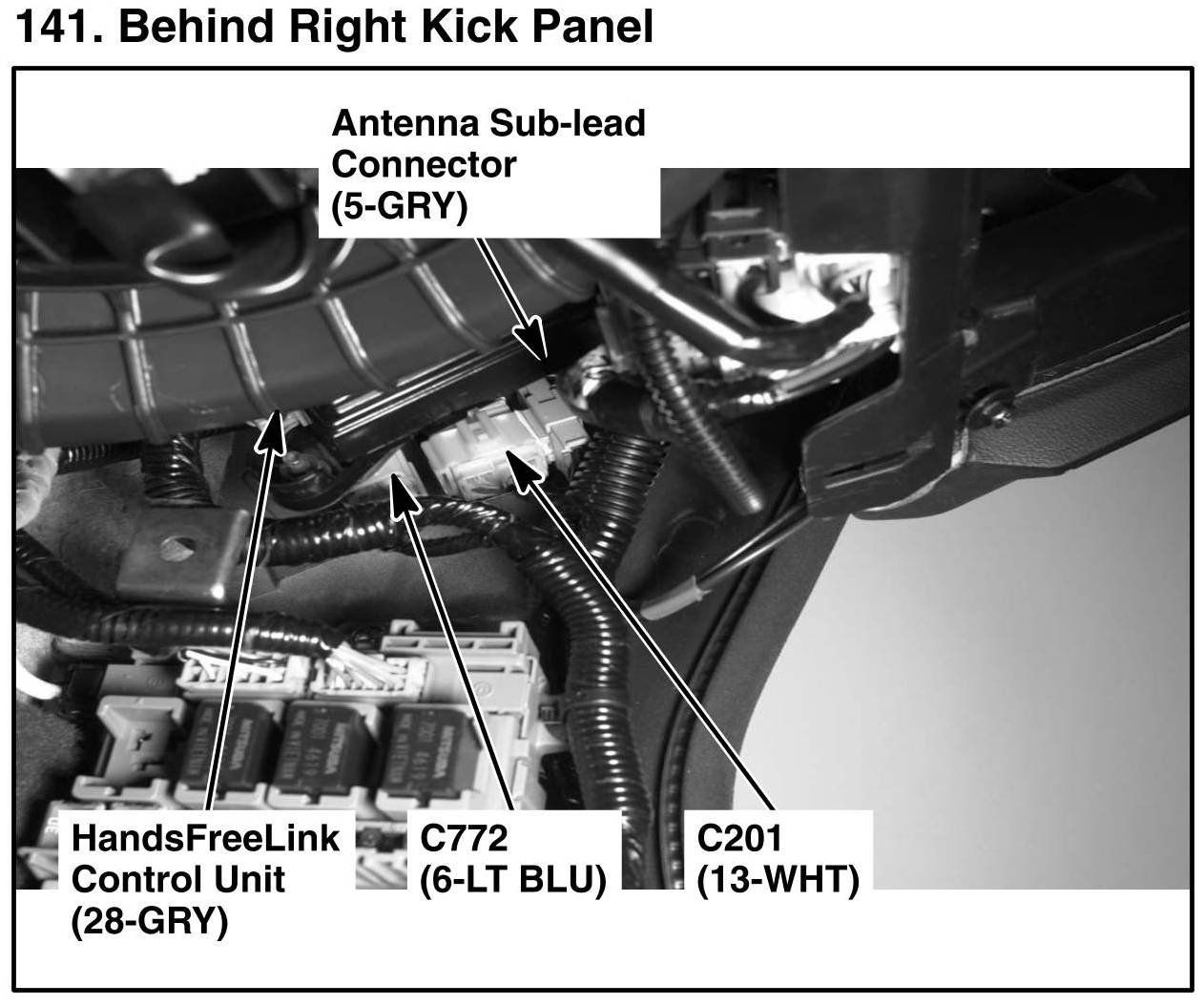 141. Behind Right Kick Panel

Antenna Sub-lead Connector (5-GRY)

HandsFreeLink Control Unit (28-GRY)

C772 (6-LT BLU)

C201 (13-WHT)