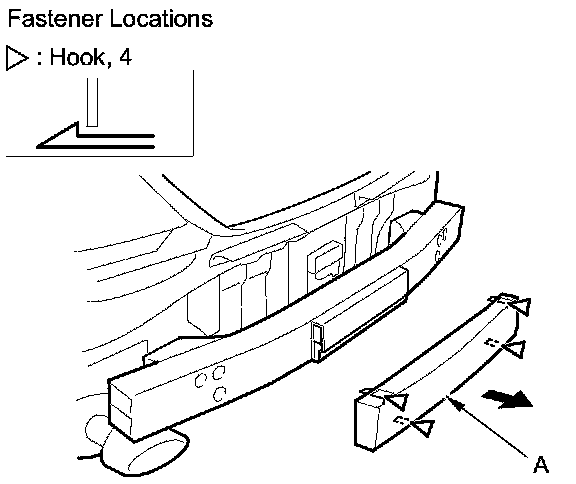 Fastener Locations

▷ : Hook, 4

A