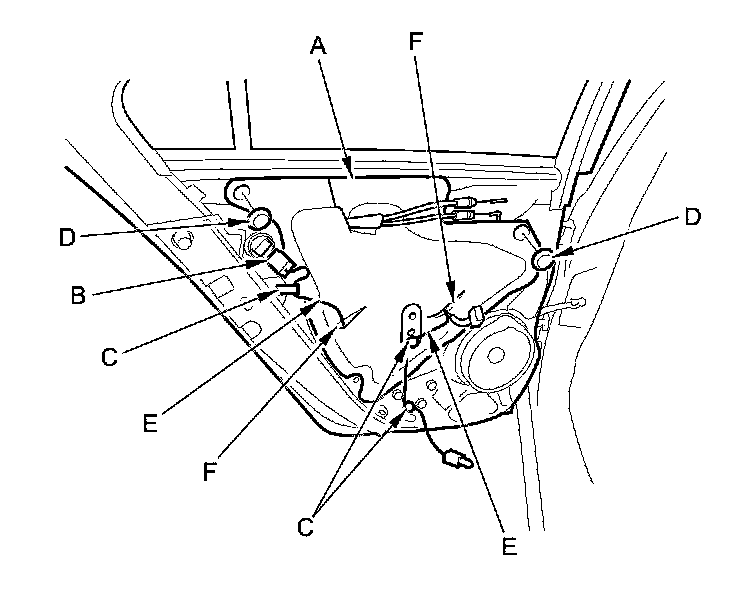 A
F
D
D
B
C
E
F
C
E