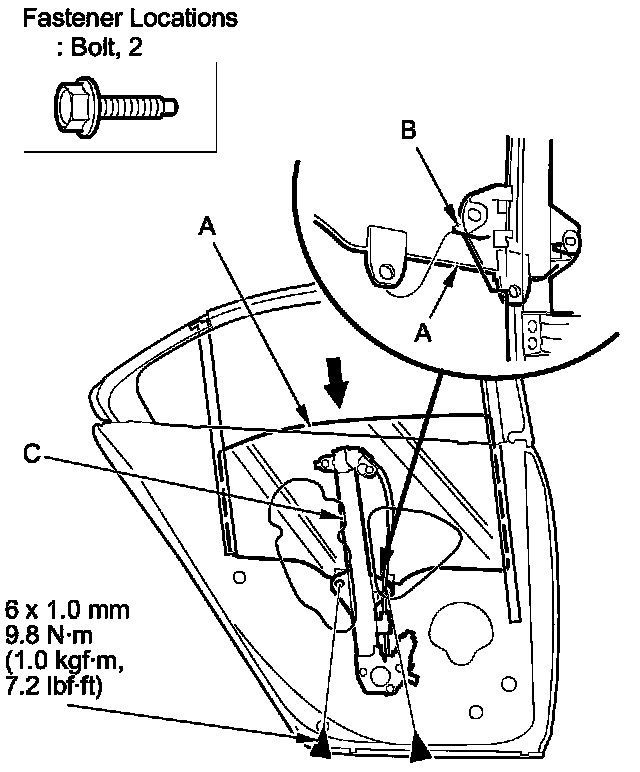 Fastener Locations
: Bolt, 2

B

A

A

C

6 x 1.0 mm
9.8 N·m
(1.0 kgf·m,
7.2 lbf·ft)