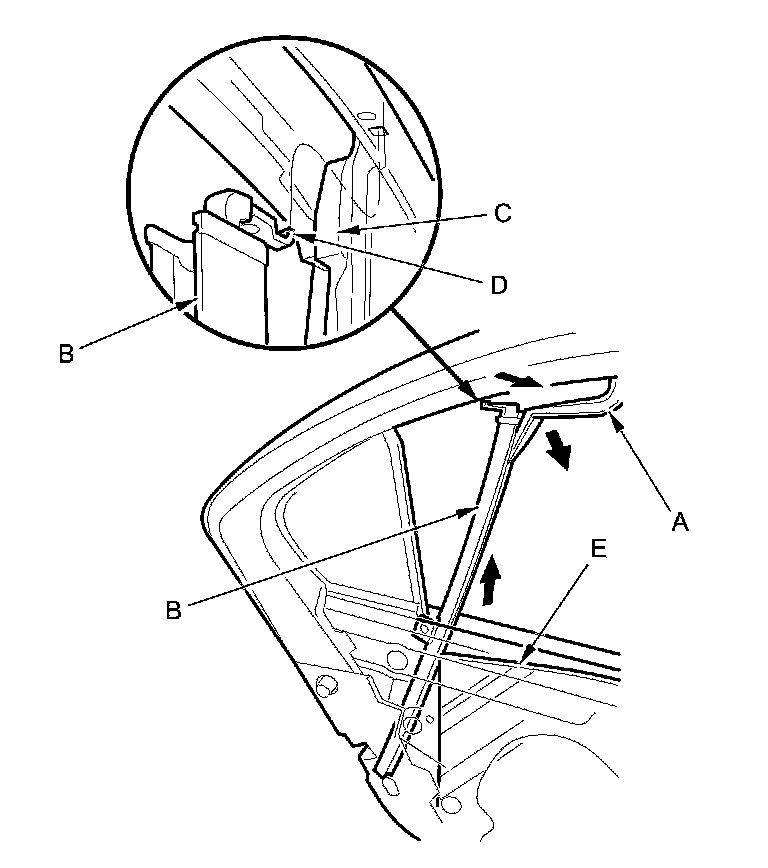 C
D
B
A
E
B