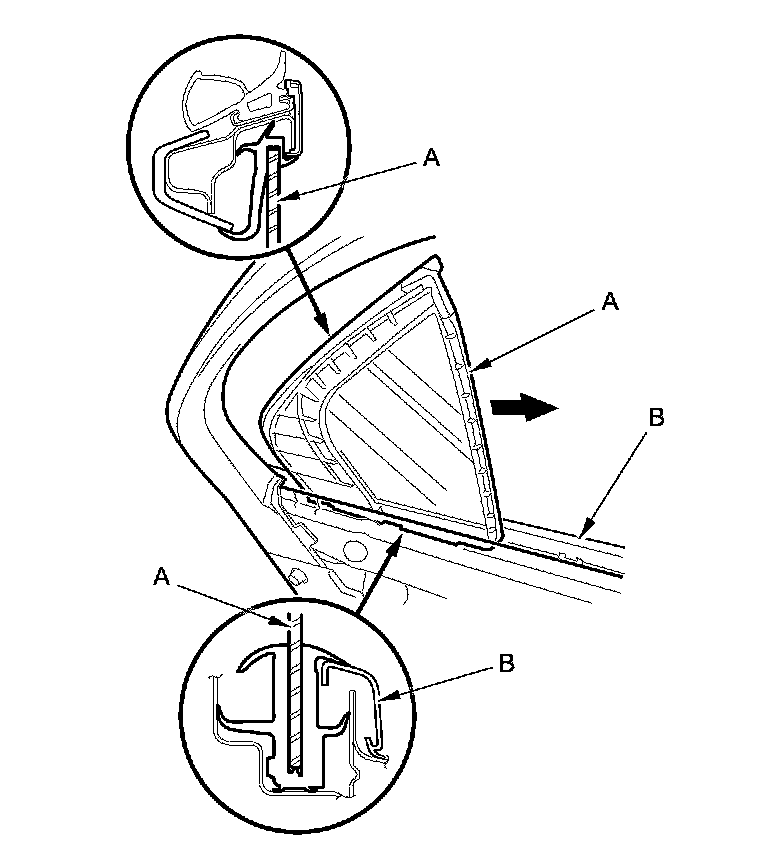 A
A
B
A
B