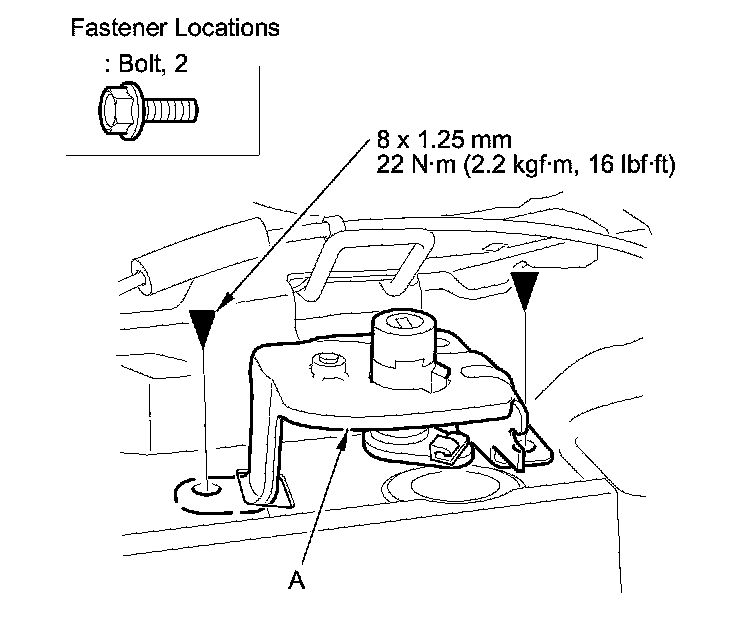 Fastener Locations

: Bolt, 2

8 x 1.25 mm
22 N·m (2.2 kgf·m, 16 lbf·ft)

A