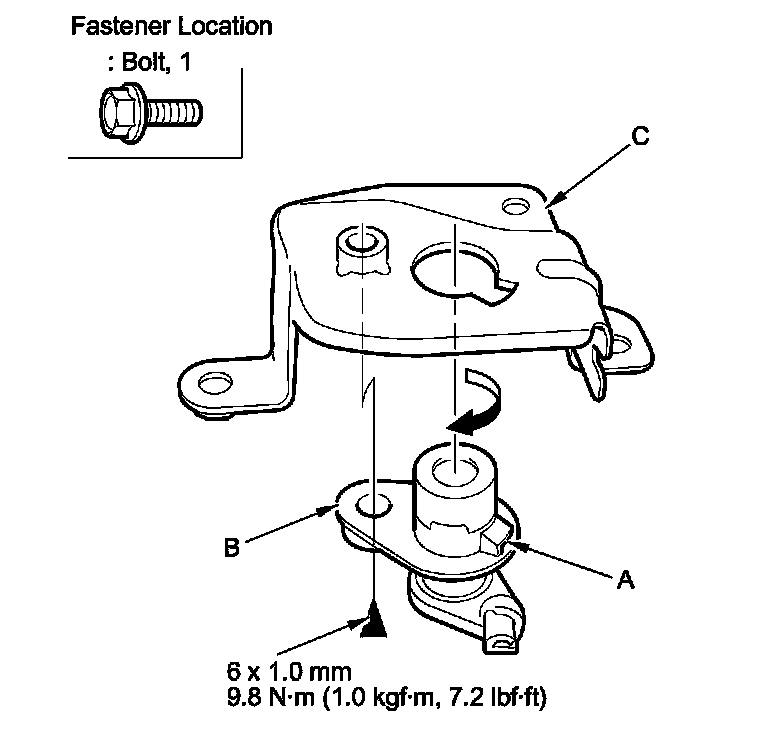 Fastener Location

: Bolt, 1

C

B

A

6 x 1.0 mm
9.8 N·m (1.0 kgf·m, 7.2 lbf·ft)