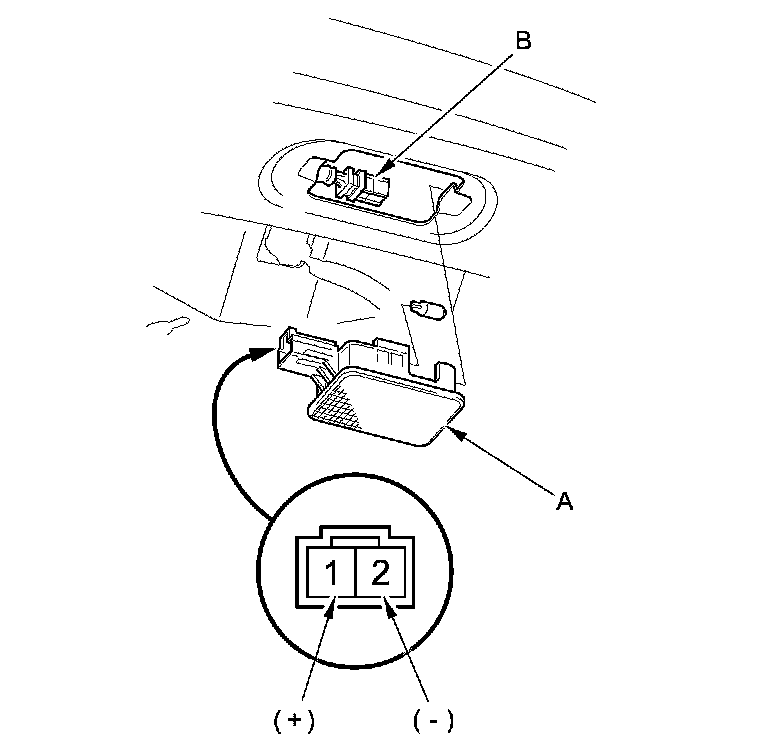 B

A

1 2

(+) (-)