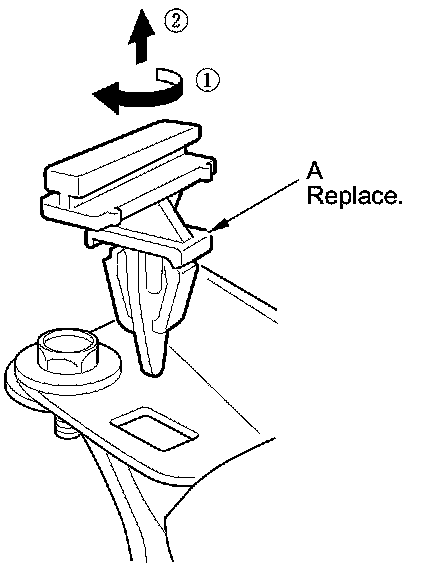 ②
①
A
Replace.