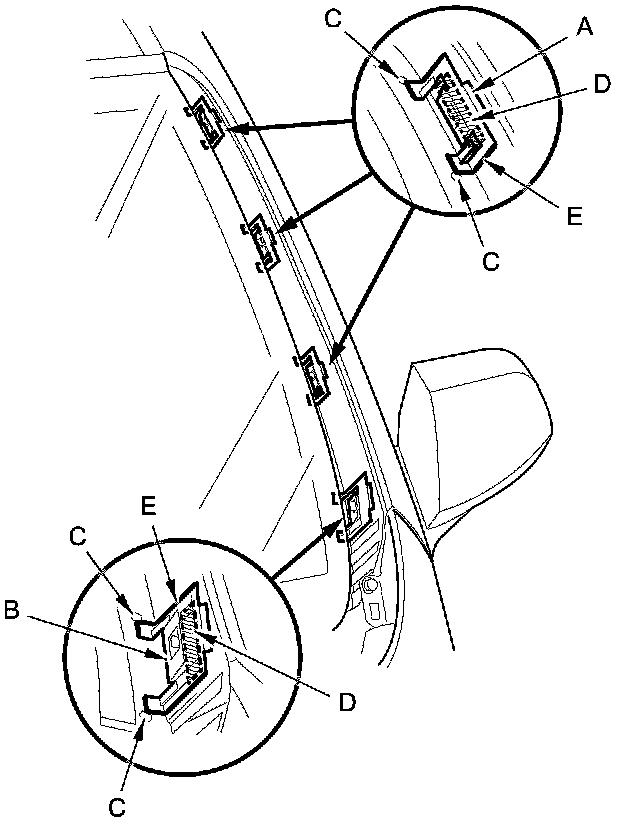 C
A
D
E
C
E
C
B
D
C