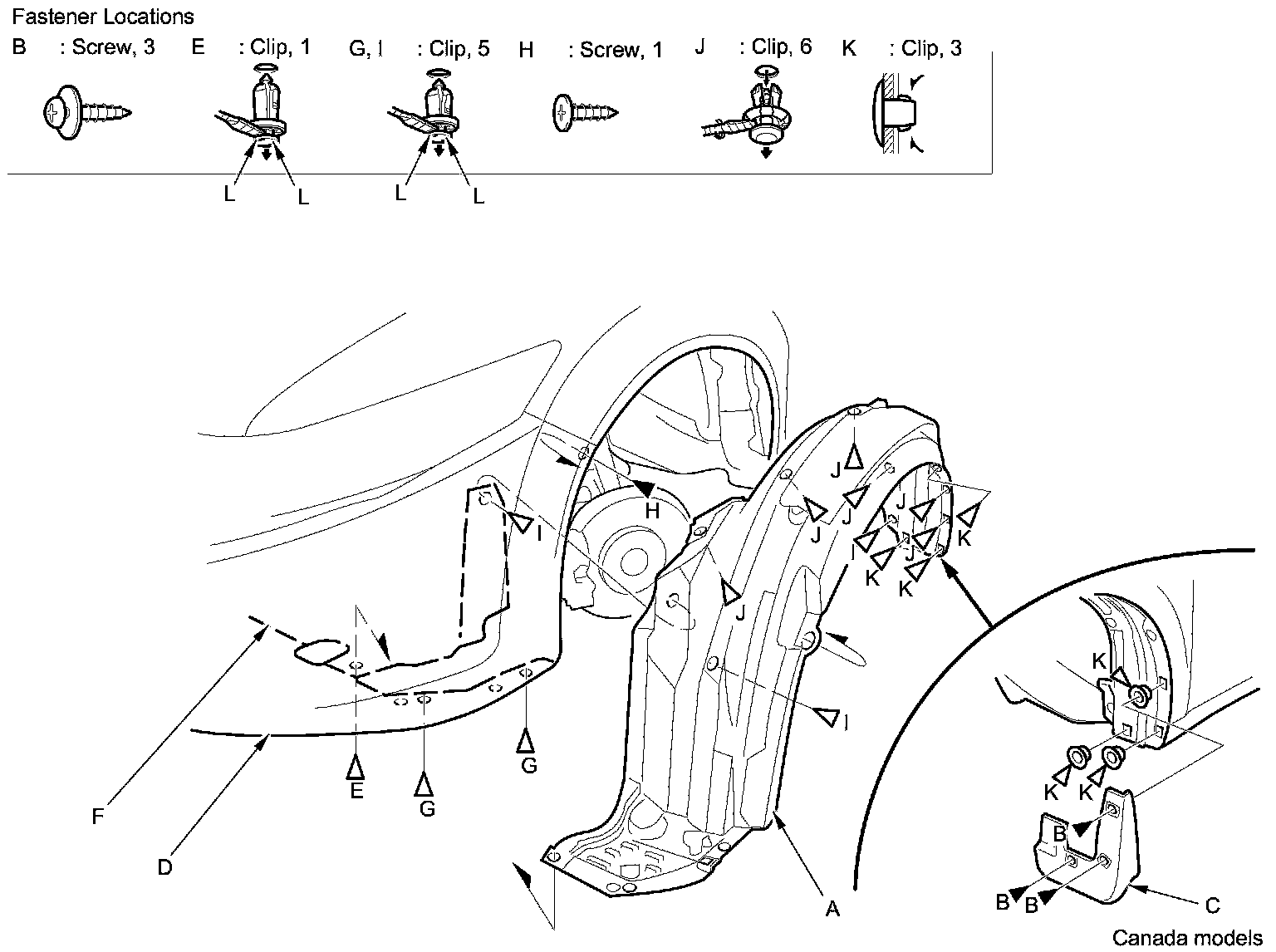 Fastener Locations

B : Screw, 3  E : Clip, 1  G, I : Clip, 5  H : Screw, 1  J : Clip, 6  K : Clip, 3

L L L L

H
I
J
J
J
J
J
J
I
K
K
K
K
J
I
E
G
G
F
D
A
K
K
K
B
B
B
C
Canada models