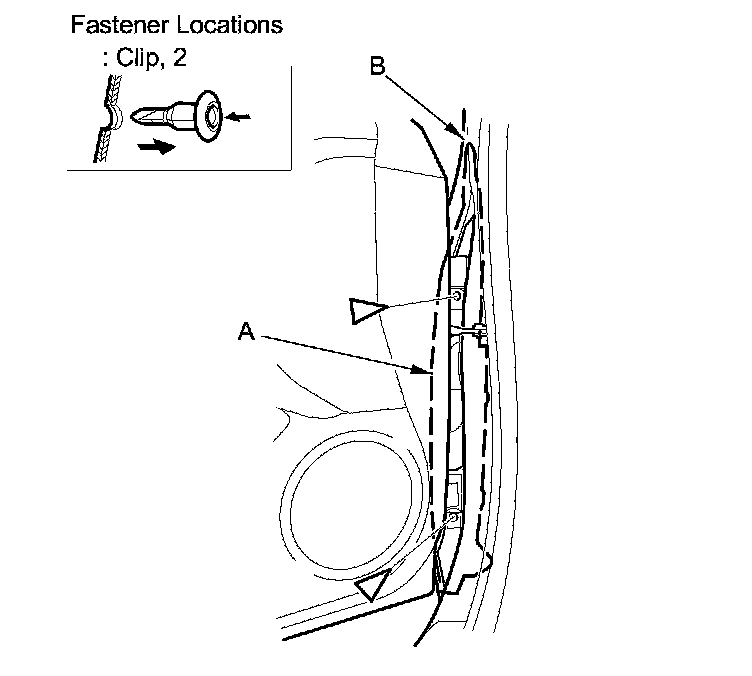 Fastener Locations
: Clip, 2

B

A