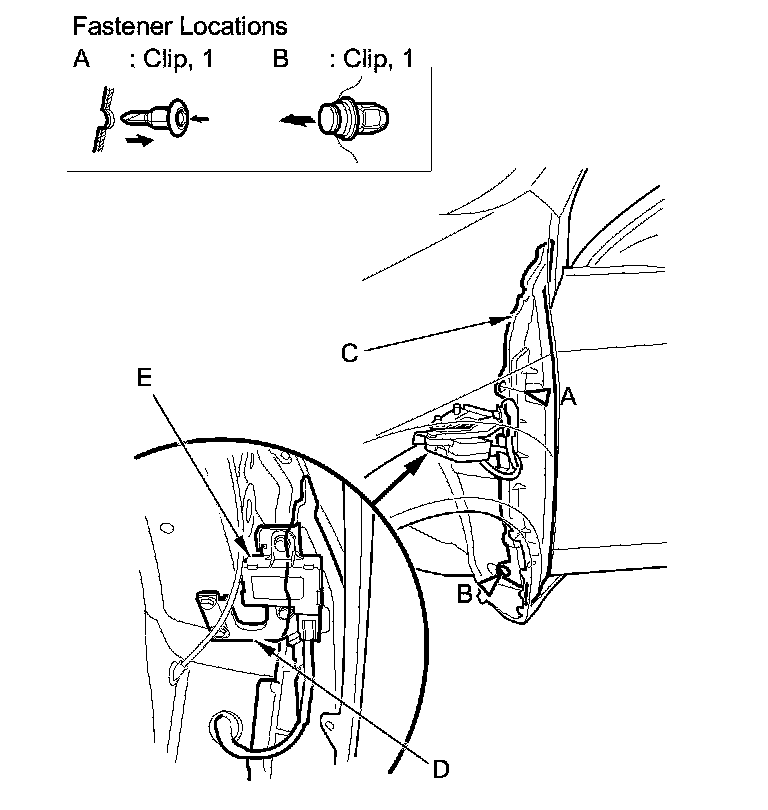 Fastener Locations
A : Clip, 1 B : Clip, 1

C
E
A
B
D