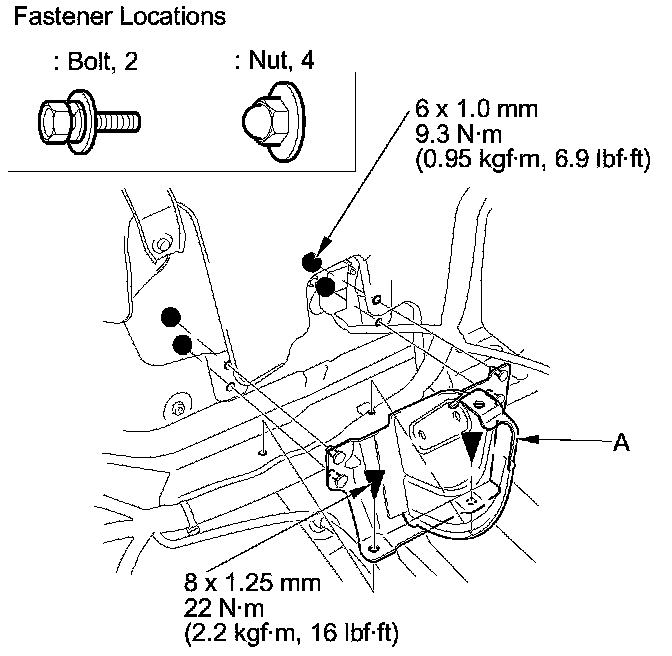 Fastener Locations

: Bolt, 2

: Nut, 4

6 x 1.0 mm
9.3 N·m
(0.95 kgf·m, 6.9 lbf·ft)

A

8 x 1.25 mm
22 N·m
(2.2 kgf·m, 16 lbf·ft)