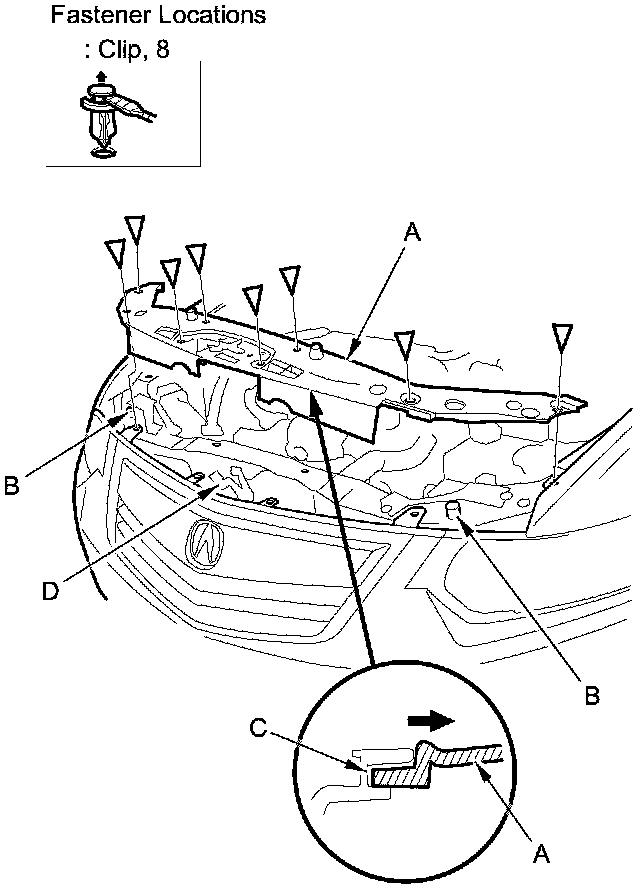 Fastener Locations
: Clip, 8

A
B
D
B
C
A