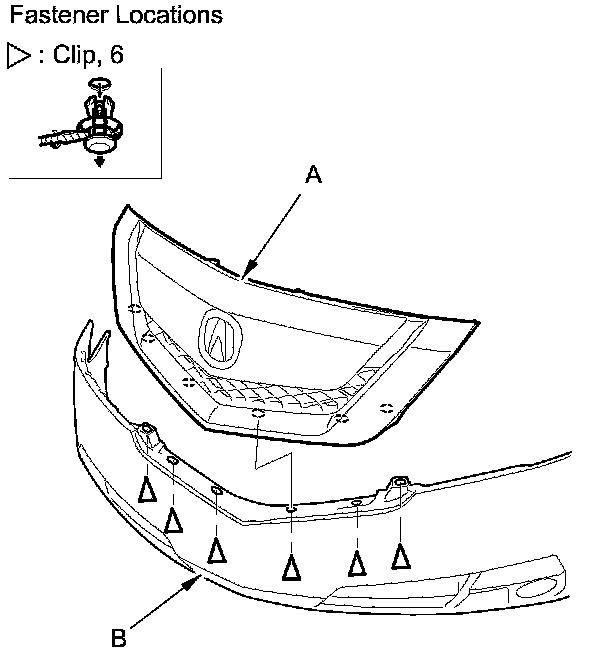 Fastener Locations

▷ : Clip, 6

A

B