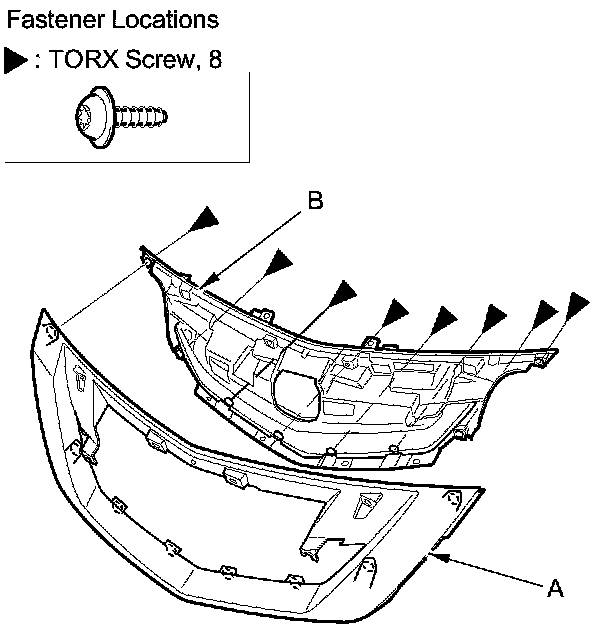 Fastener Locations

▶ : TORX Screw, 8

B

A