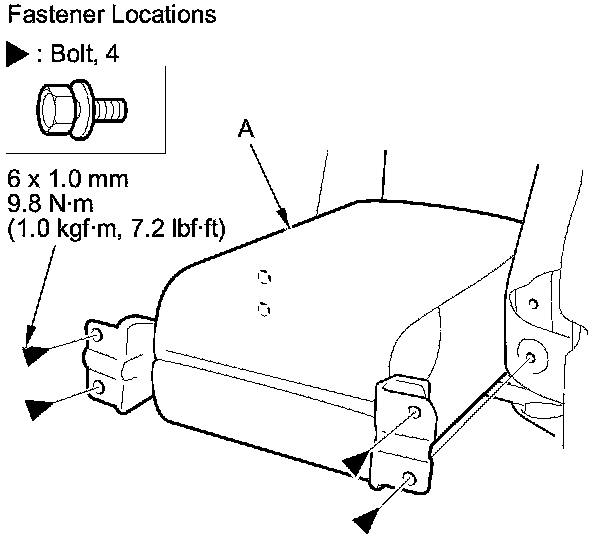 Fastener Locations

▶ : Bolt, 4

6 x 1.0 mm
9.8 N·m
(1.0 kgf·m, 7.2 lbf·ft)

A