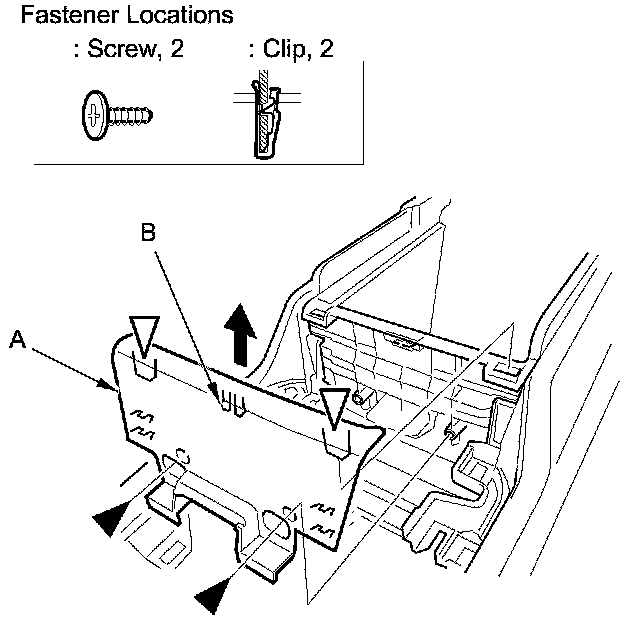 Fastener Locations

: Screw, 2

: Clip, 2

B

A