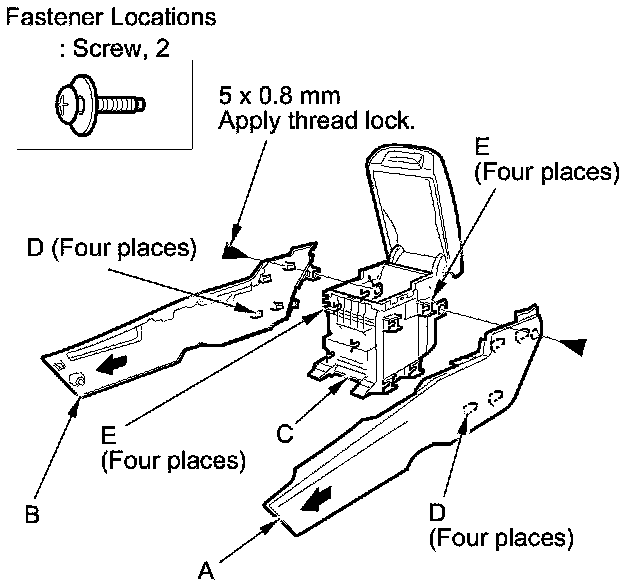 Fastener Locations
: Screw, 2

5 x 0.8 mm
Apply thread lock.

E
(Four places)

D (Four places)

E
(Four places)

C

B

D
(Four places)

A