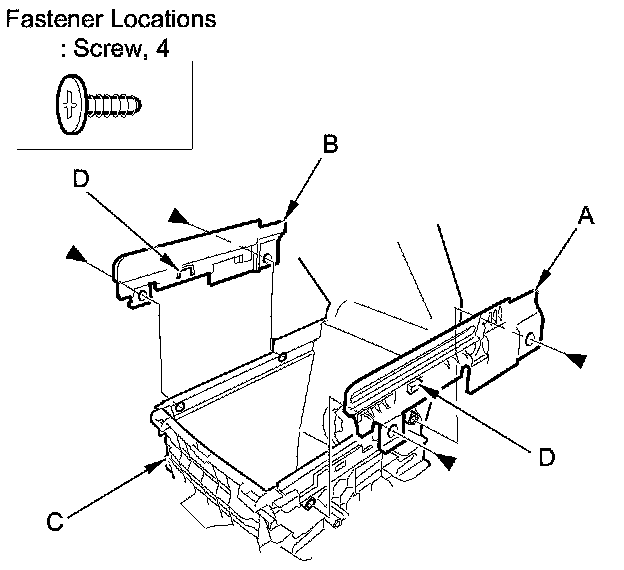 Fastener Locations
: Screw, 4

B

D

A

D

C