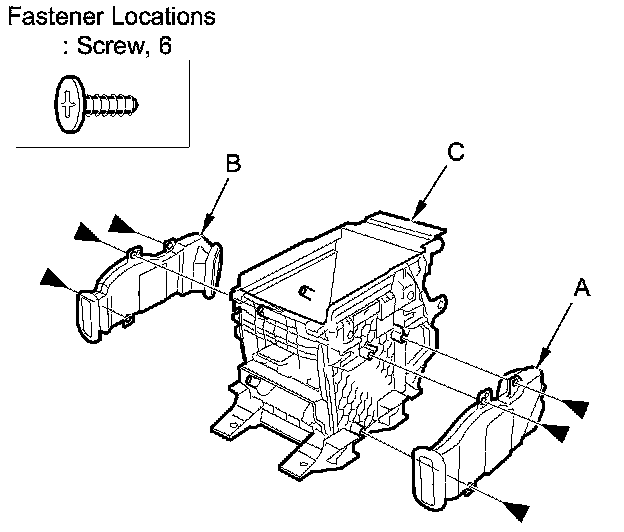 Fastener Locations
: Screw, 6

B

C

A