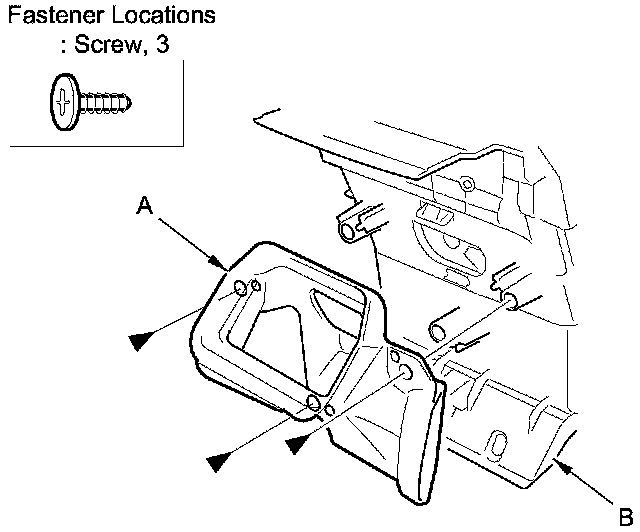 Fastener Locations
: Screw, 3

A

B