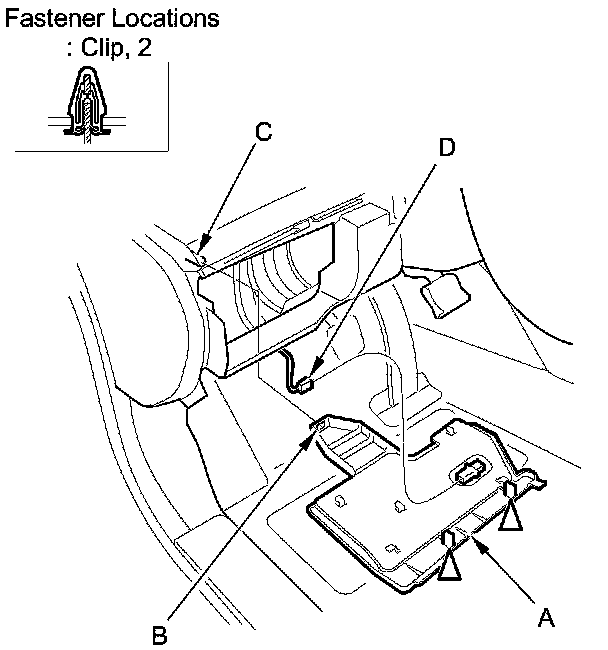 Fastener Locations
: Clip, 2

C
D
B
A