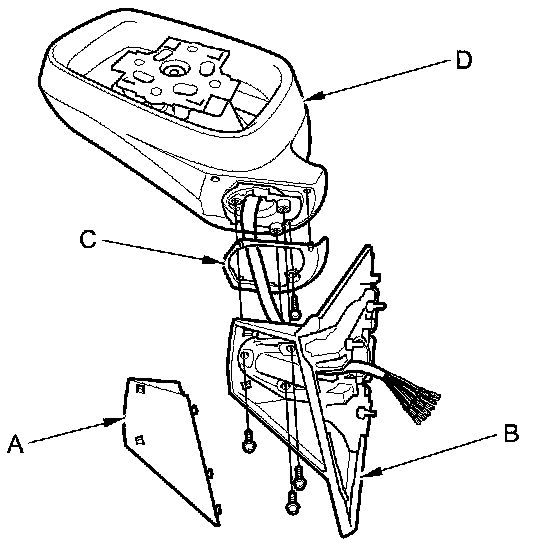 D
C
A
B