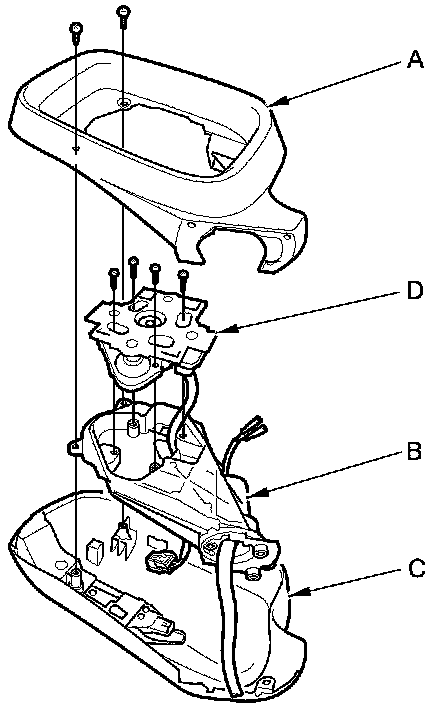 A
D
B
C