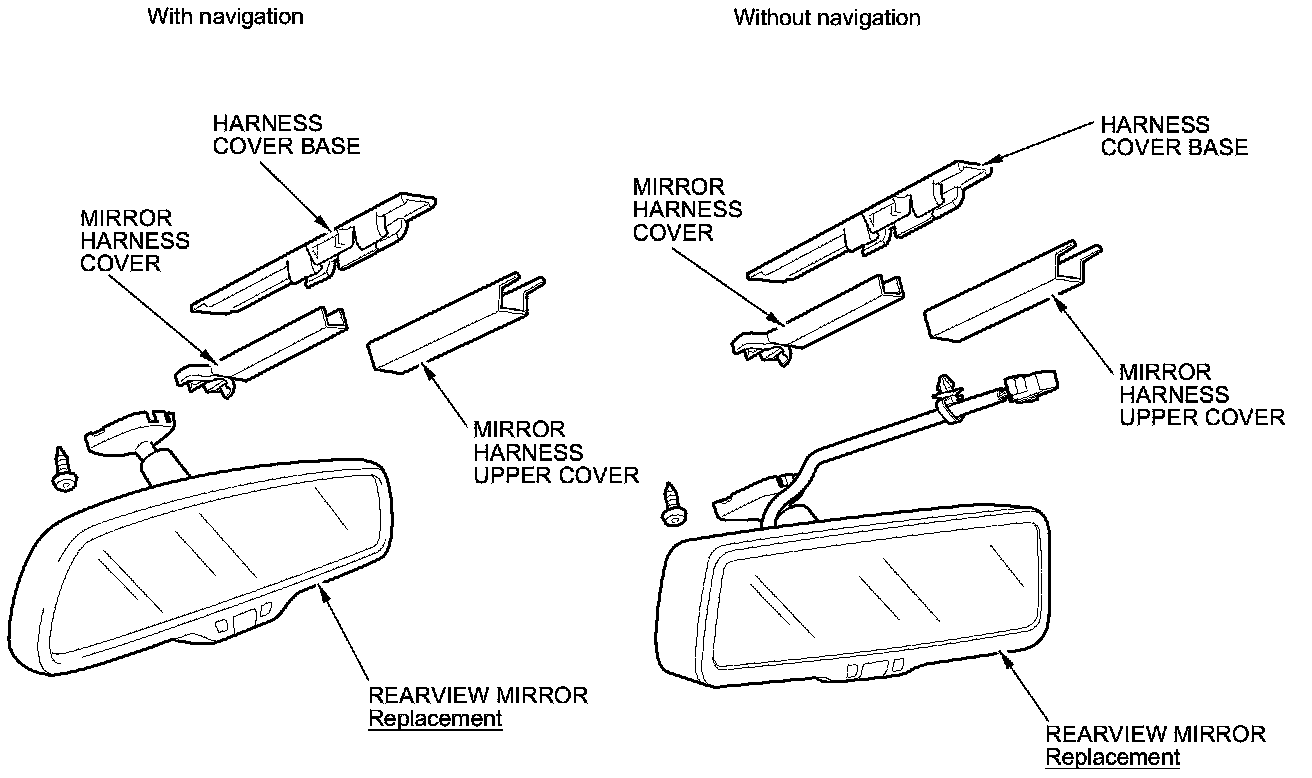 With navigation

HARNESS COVER BASE

MIRROR HARNESS COVER

MIRROR HARNESS UPPER COVER

REARVIEW MIRROR
Replacement

Without navigation

HARNESS COVER BASE

MIRROR HARNESS COVER

MIRROR HARNESS UPPER COVER

REARVIEW MIRROR
Replacement